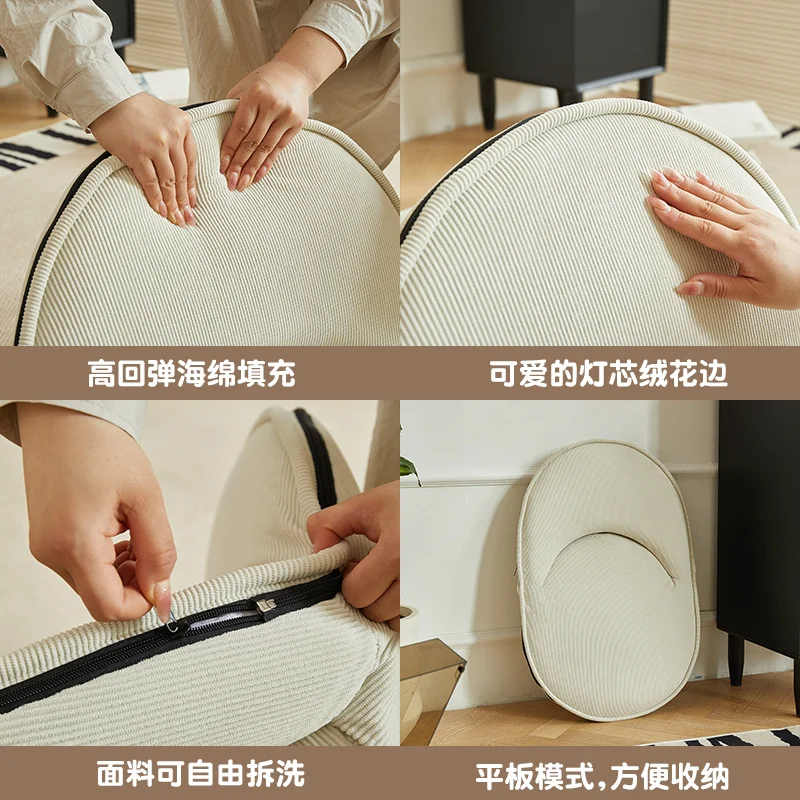 高回弹海绵填充

可爱的灯芯绒花边

面料可自由拆洗

平板模式，方便收纳