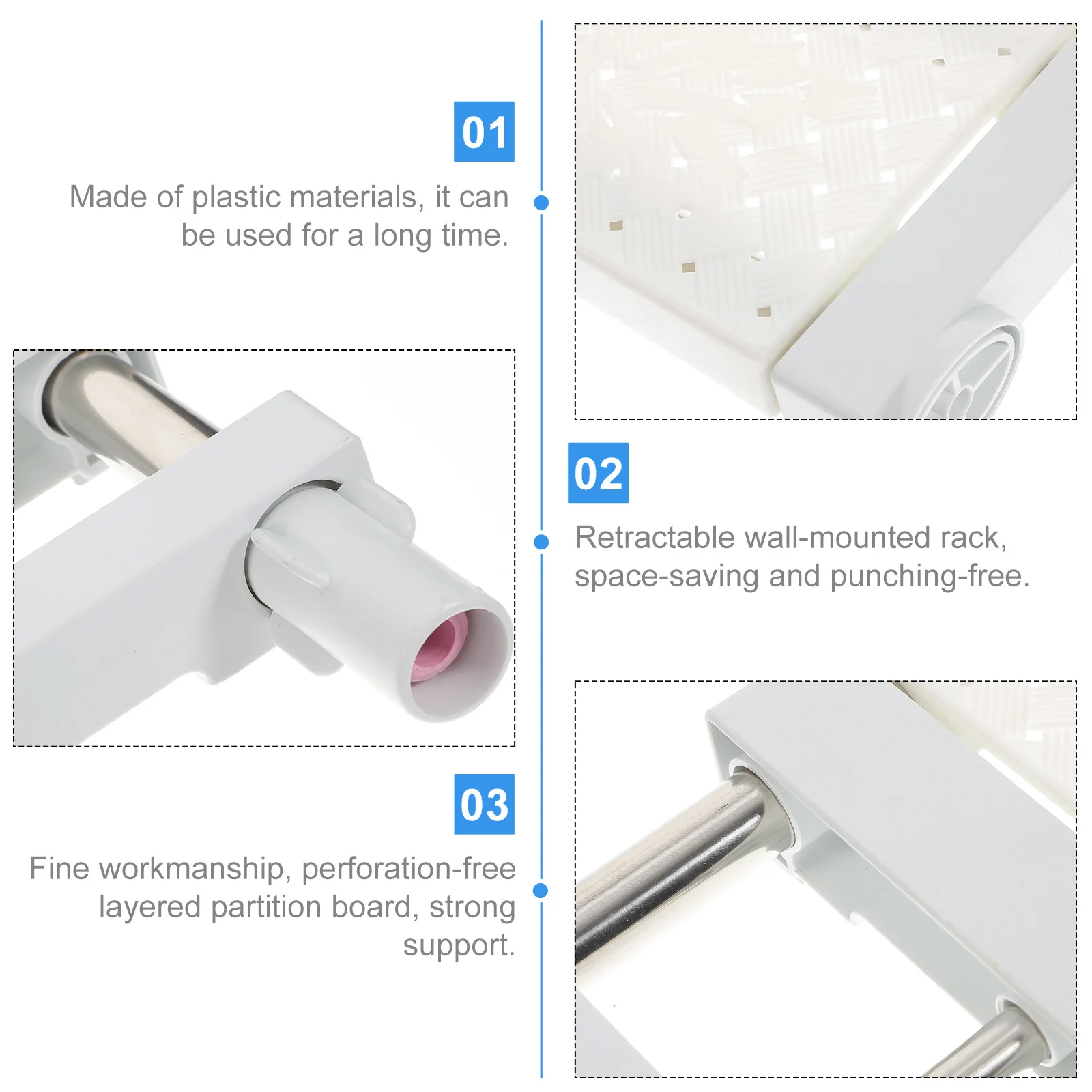 01

Made of plastic materials, it can be used for a long time.

02

Retractable wall-mounted rack, space-saving and punching-free.

03

Fine workmanship, perforation-free layered partition board, strong support.