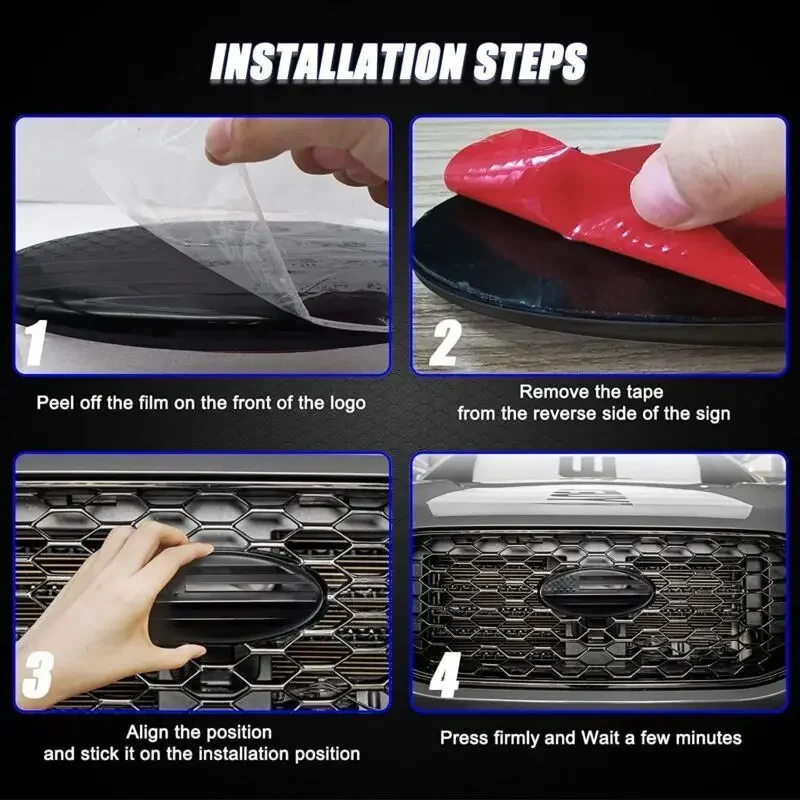 INSTALLATION STEPS

1

Peel off the film on the front of the logo

2

Remove the tape
from the reverse side of the sign

3

Align the position
and stick it on the installation position

4

Press firmly and Wait a few minutes