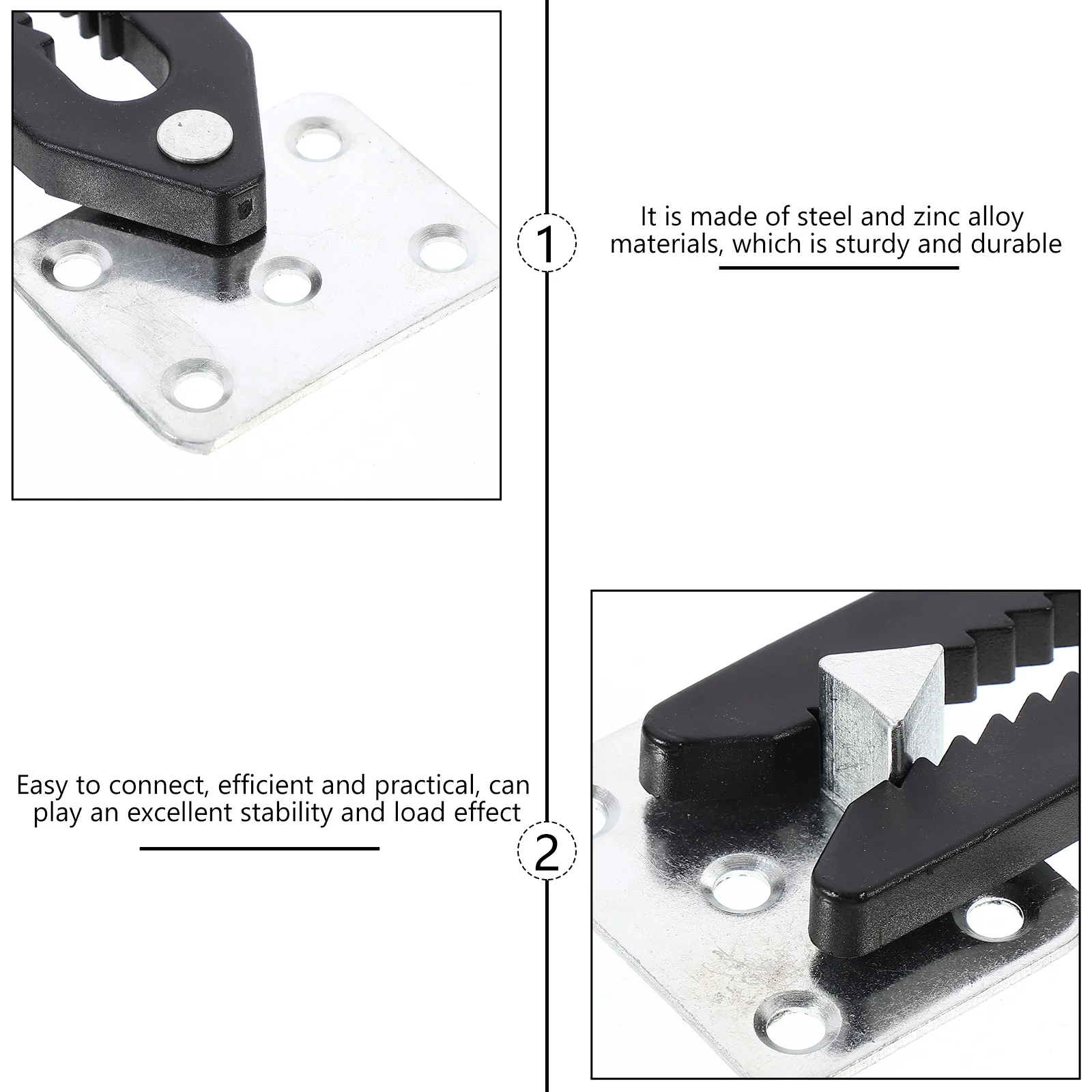 1

It is made of steel and zinc alloy materials, which is sturdy and durable

Easy to connect, efficient and practical, can play an excellent stability and load effect

2