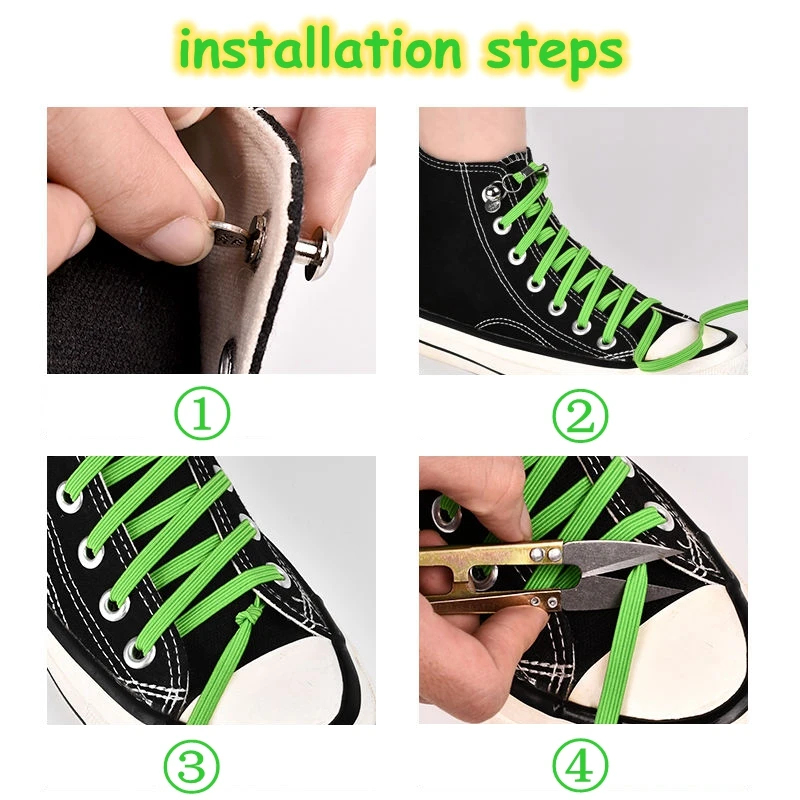 installation steps

①

②

③

④