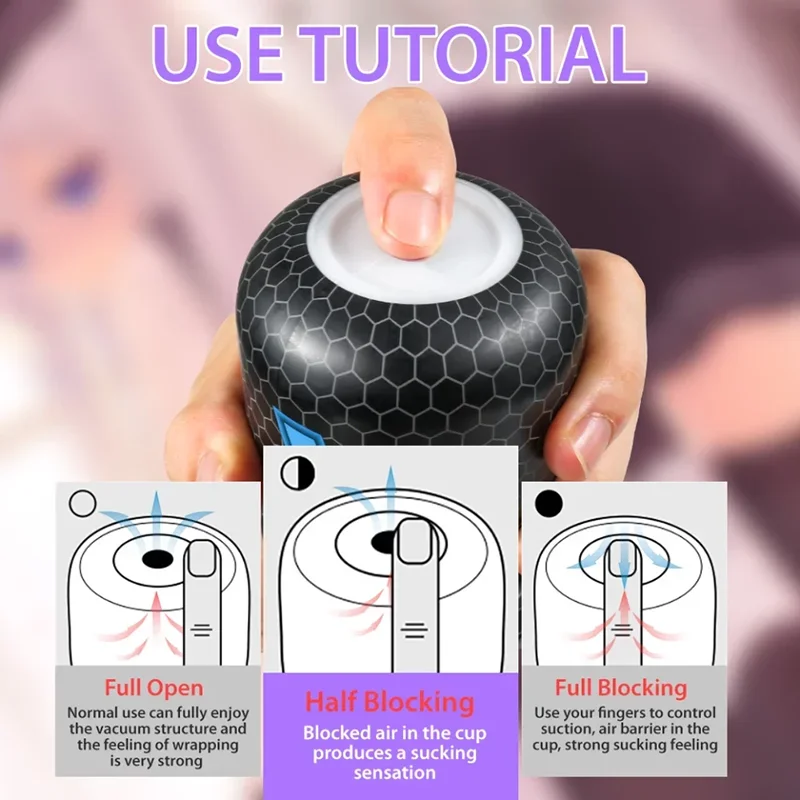 USE TUTORIAL

Full Open
Normal use can fully enjoy the vacuum structure and the feeling of wrapping is very strong

Half Blocking
Blocked air in the cup produces a sucking sensation

Full Blocking
Use your fingers to control suction, air barrier in the cup, strong sucking feeling