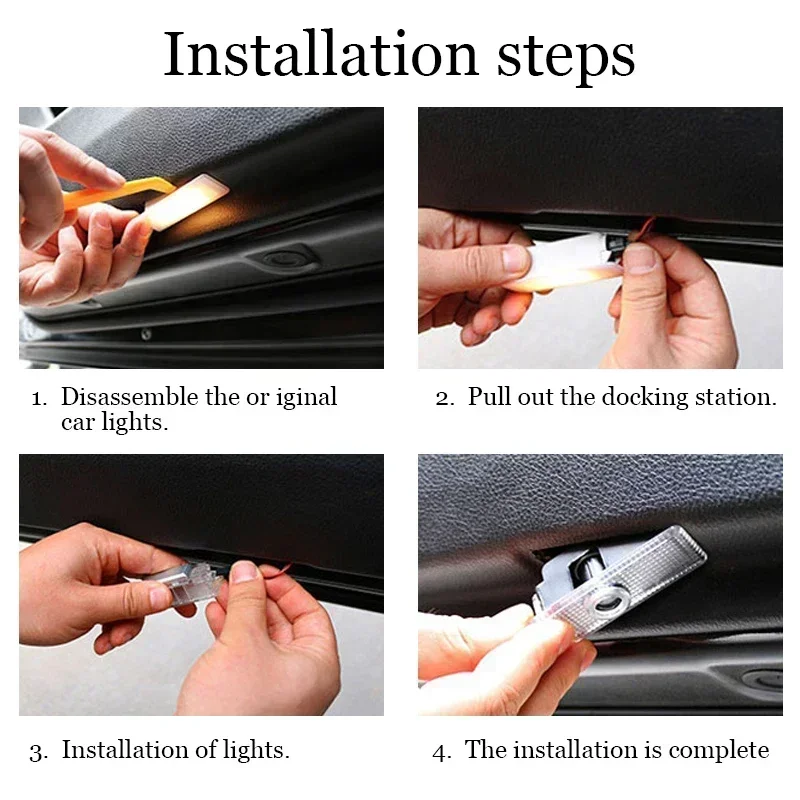 Installation steps

1. Disassemble the or iginal car lights.

2. Pull out the docking station.

3. Installation of lights.

4. The installation is complete