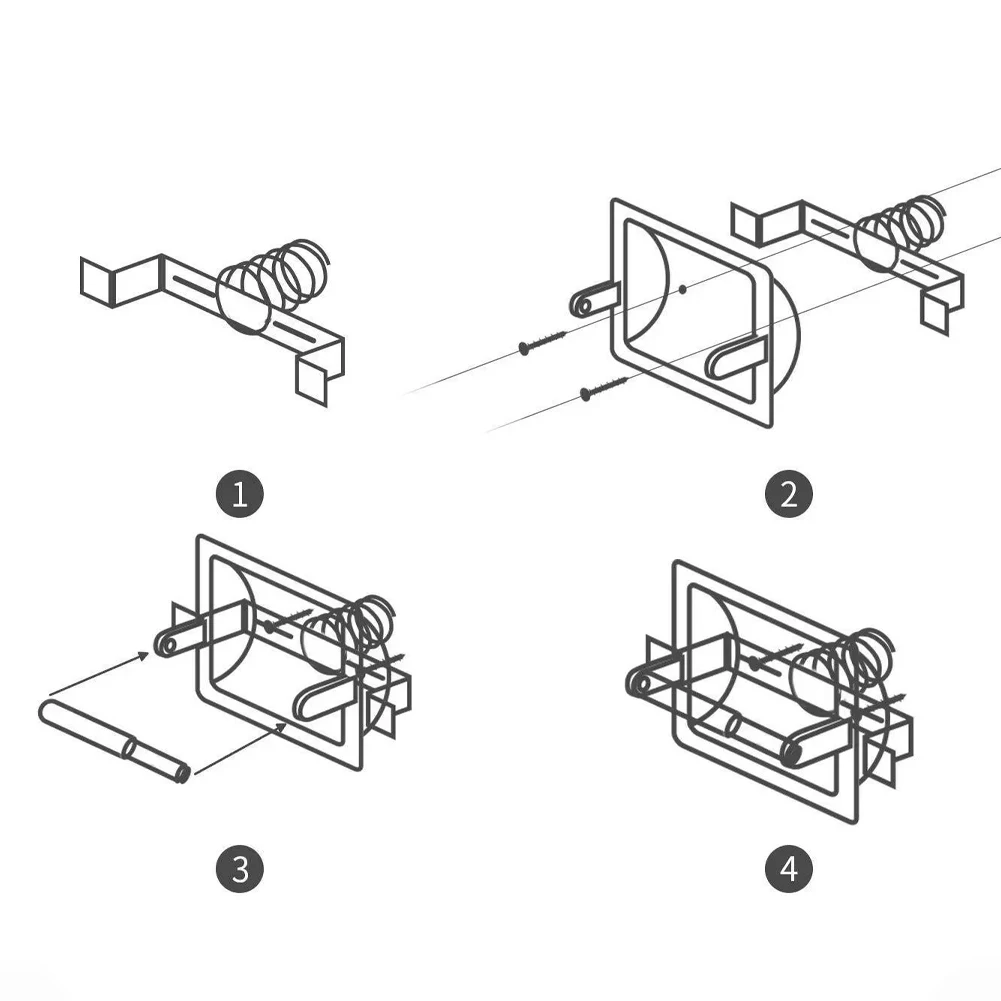 1

2

3

4