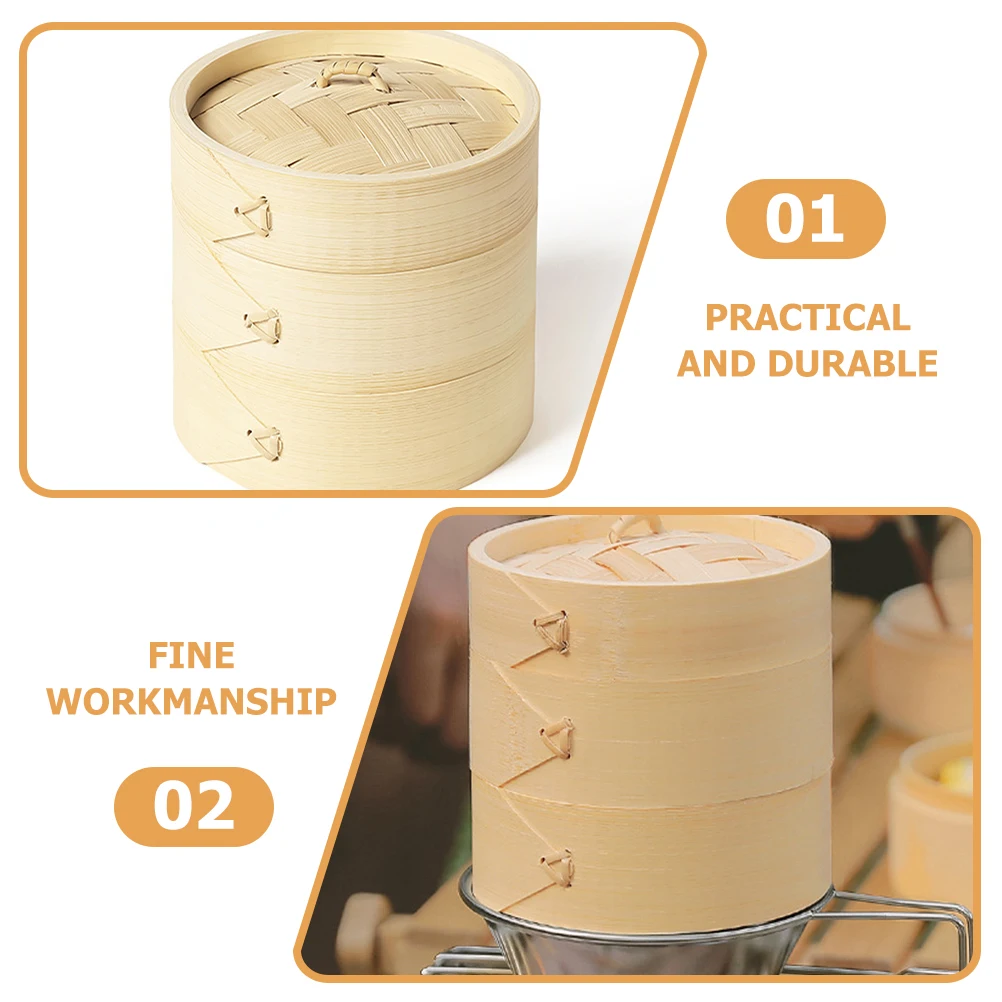 01

PRACTICAL AND DURABLE

FINE WORKMANSHIP

02