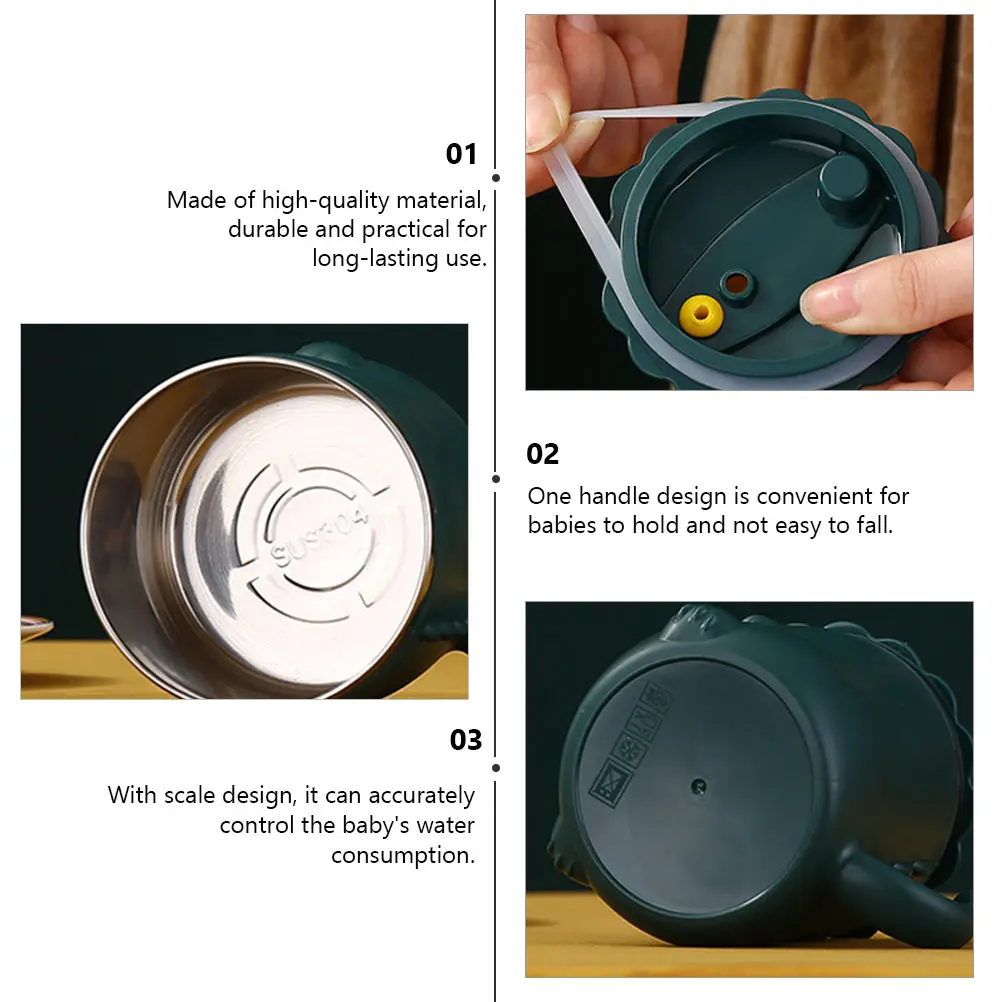 01

Made of high-quality material, durable and practical for long-lasting use.

SUS304

02

One handle design is convenient for babies to hold and not easy to fall.

03

With scale design, it can accurately control the baby's water consumption.