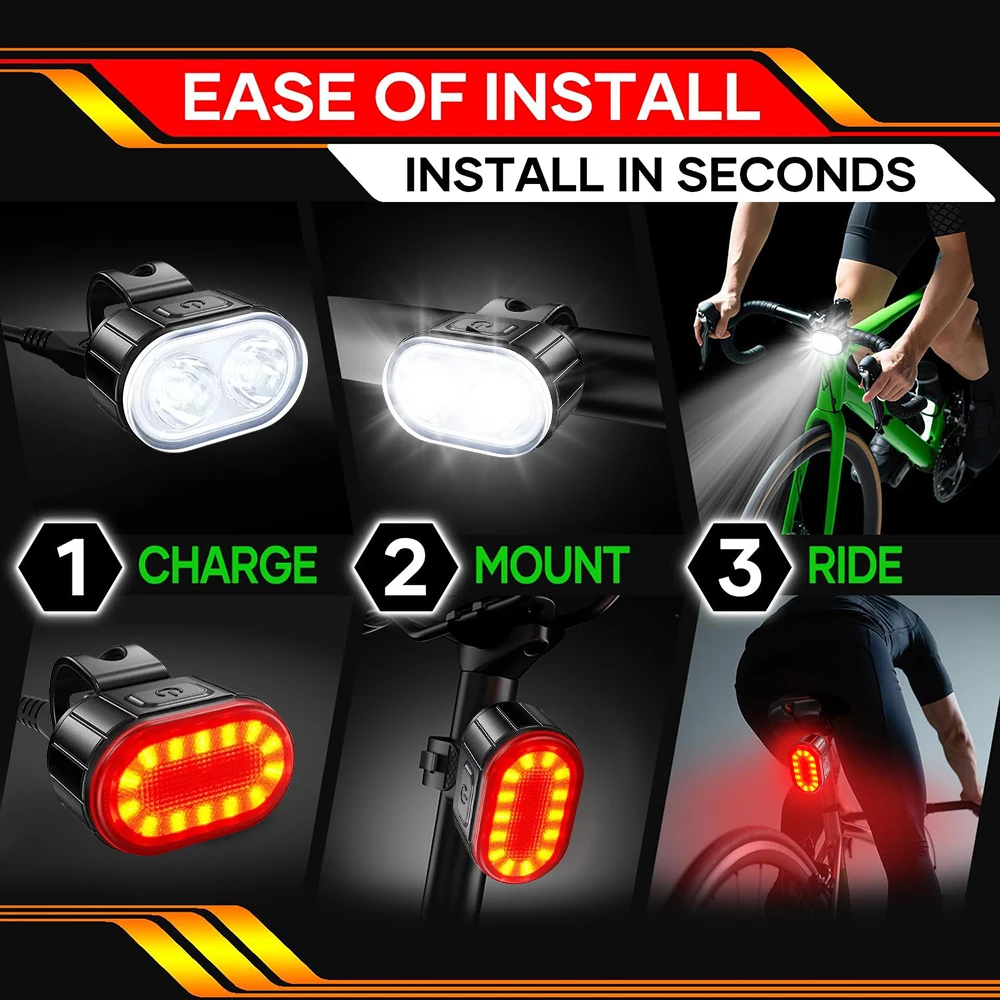 EASE OF INSTALL
INSTALL IN SECONDS

1 CHARGE
2 MOUNT
3 RIDE