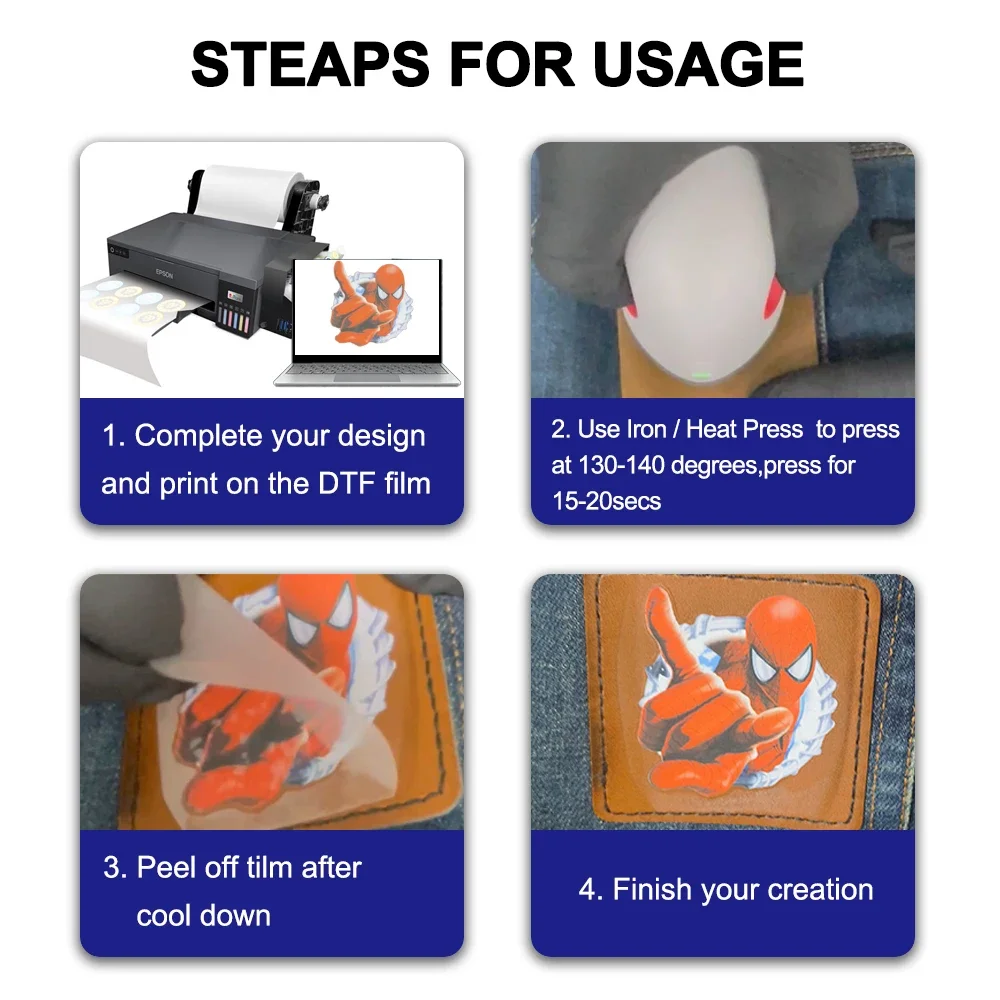 STEAPS FOR USAGE

EPSON

1. Complete your design and print on the DTF film

2. Use Iron / Heat Press to press at 130-140 degrees,press for 15-20secs

3. Peel off tilm after cool down

4. Finish your creation