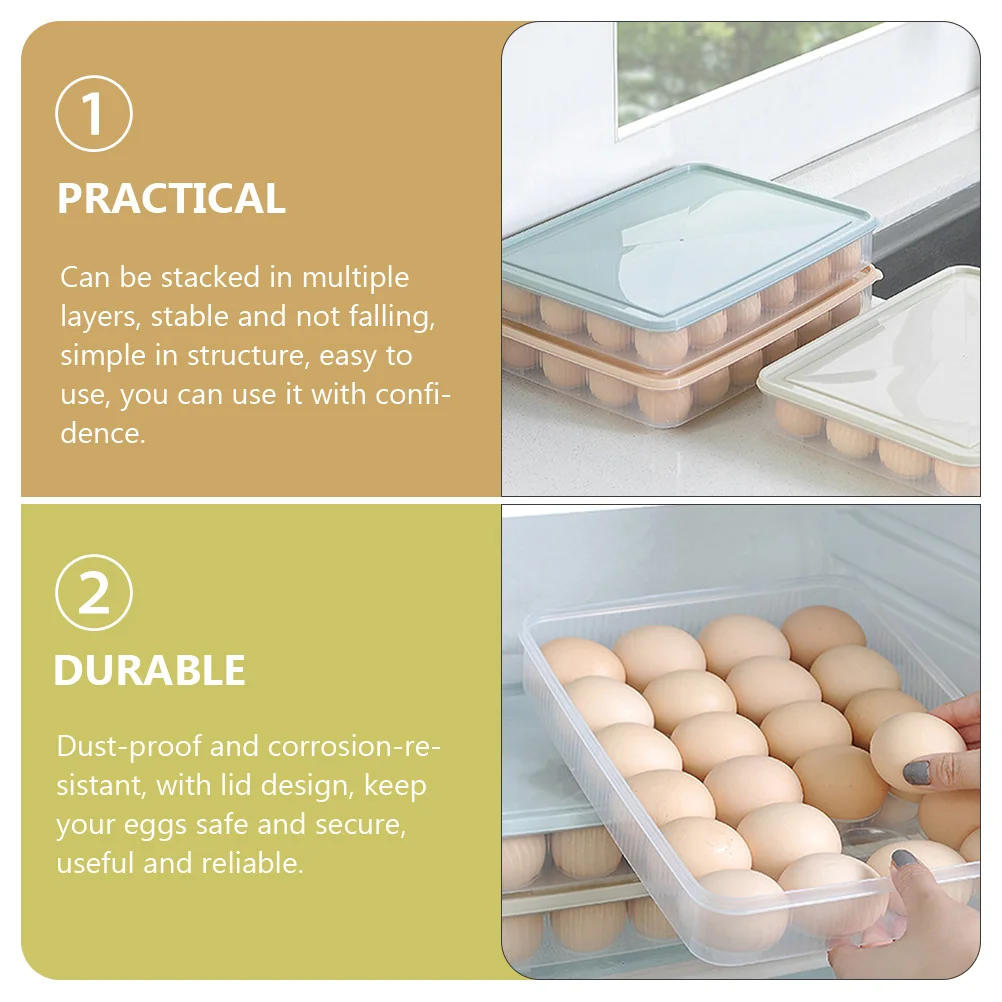 1

PRACTICAL

Can be stacked in multiple layers, stable and not falling, simple in structure, easy to use, you can use it with confidence.

2

DURABLE

Dust-proof and corrosion-resistant, with lid design, keep your eggs safe and secure, useful and reliable.