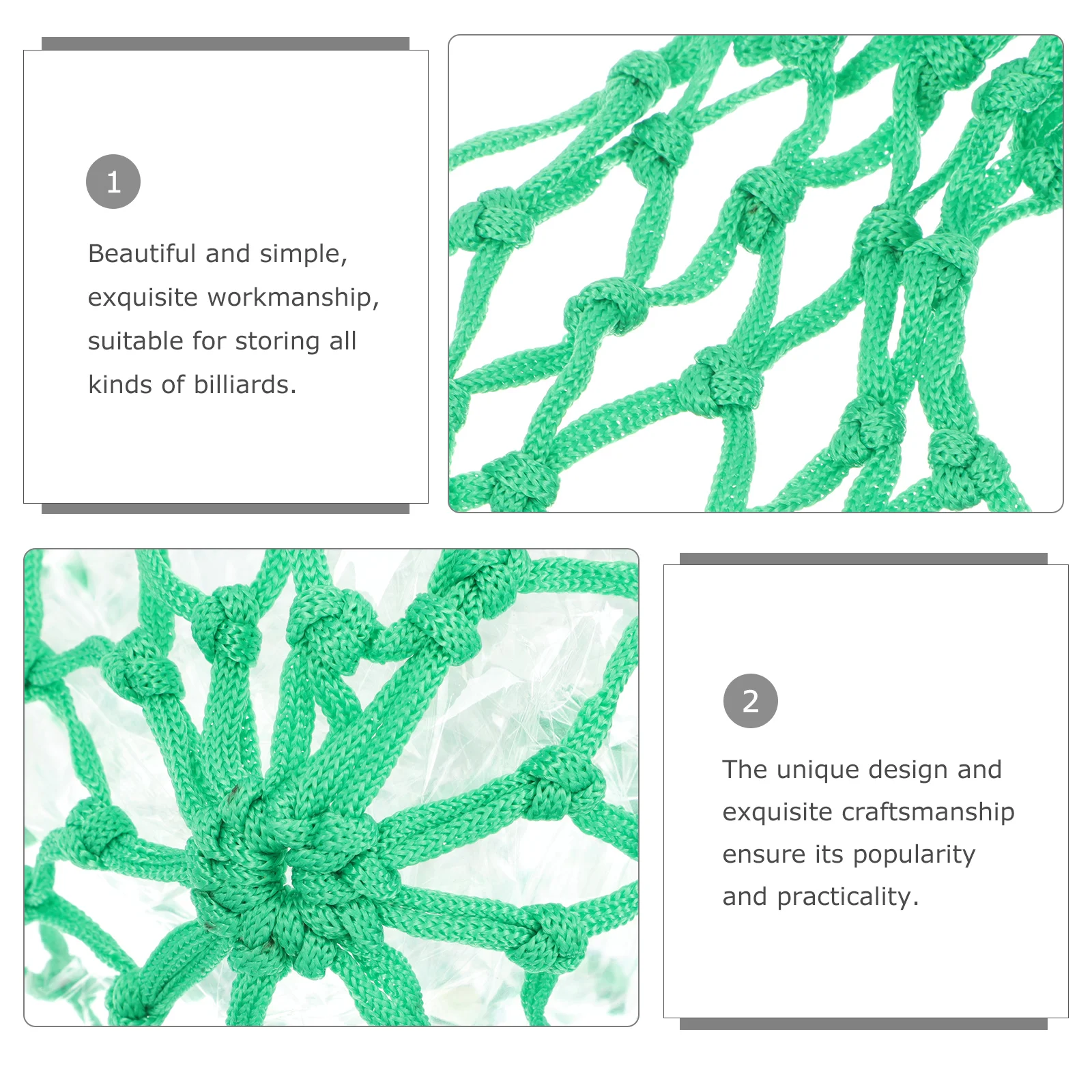 1

Beautiful and simple, exquisite workmanship, suitable for storing all kinds of billiards.

2

The unique design and exquisite craftsmanship ensure its popularity and practicality.