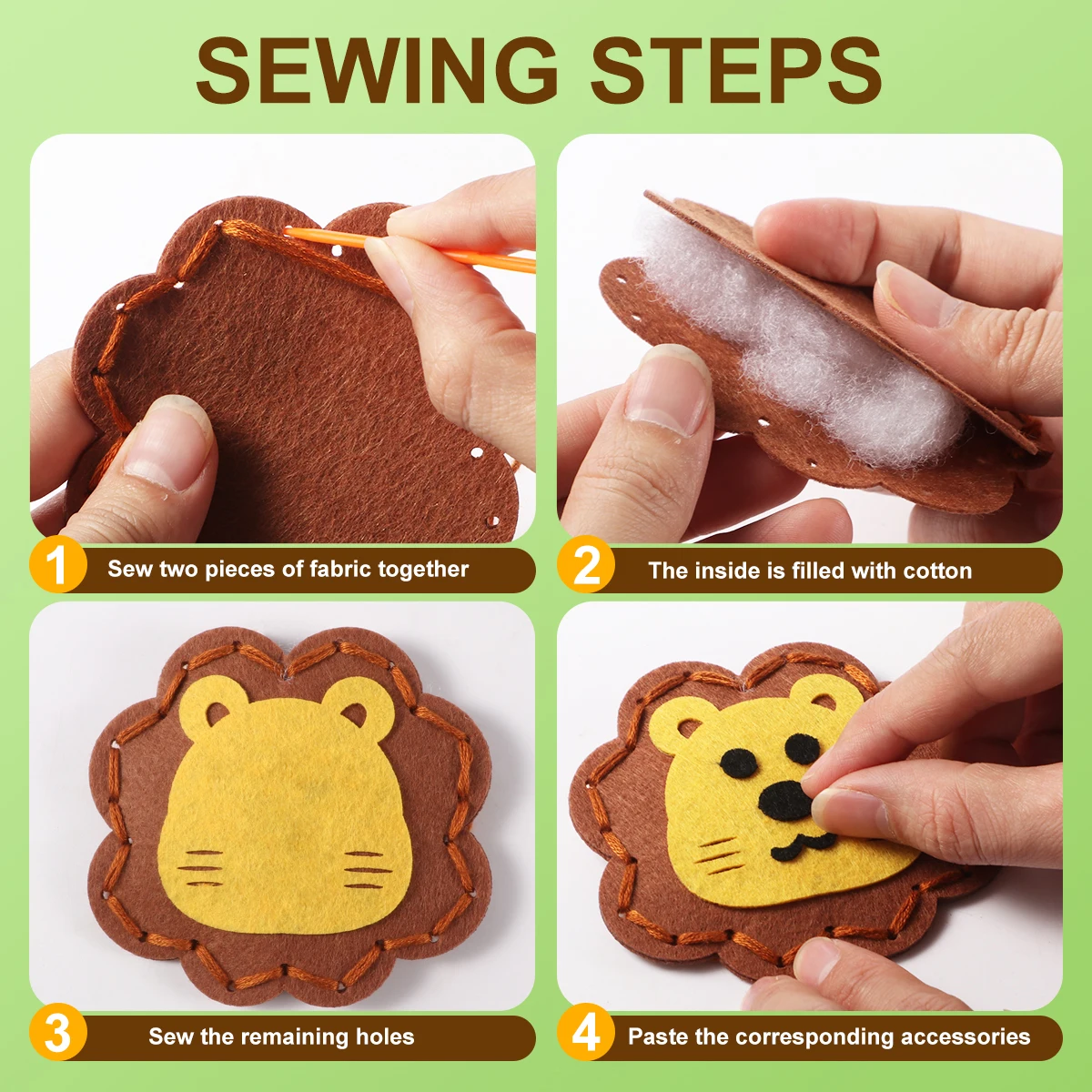 SEWING STEPS

1 Sew two pieces of fabric together

2 The inside is filled with cotton

3 Sew the remaining holes

4 Paste the corresponding accessories