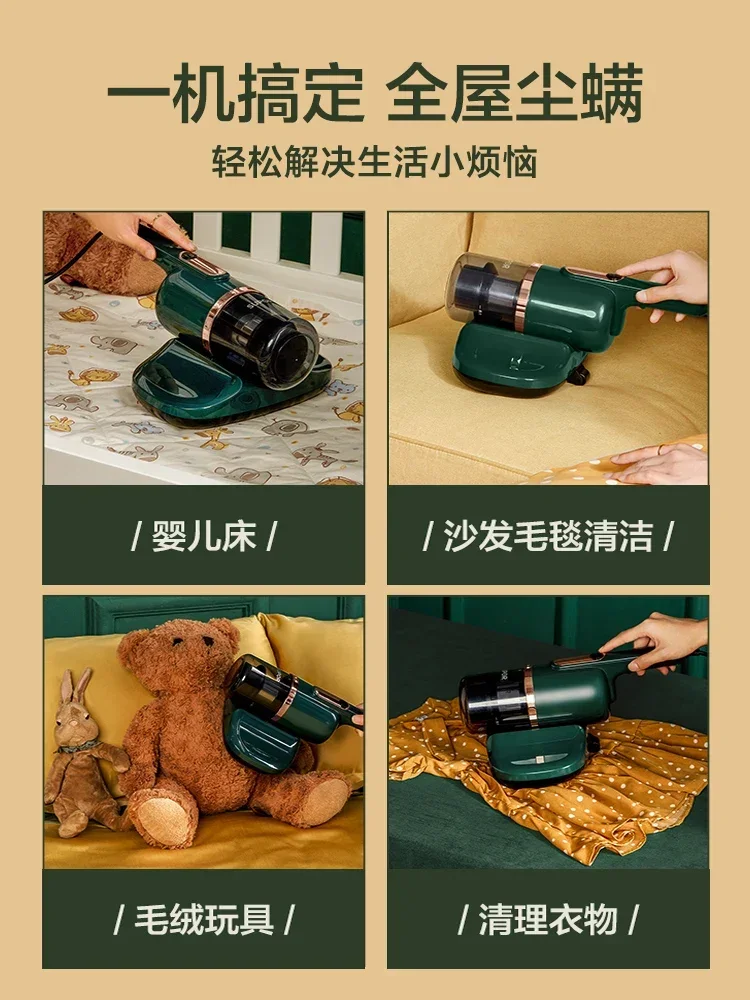 一机搞定 全屋尘螨

轻松解决生活小烦恼

/ 婴儿床 /

/ 沙发毛毯清洁 /

/ 毛绒玩具 /

/ 清理衣物 /