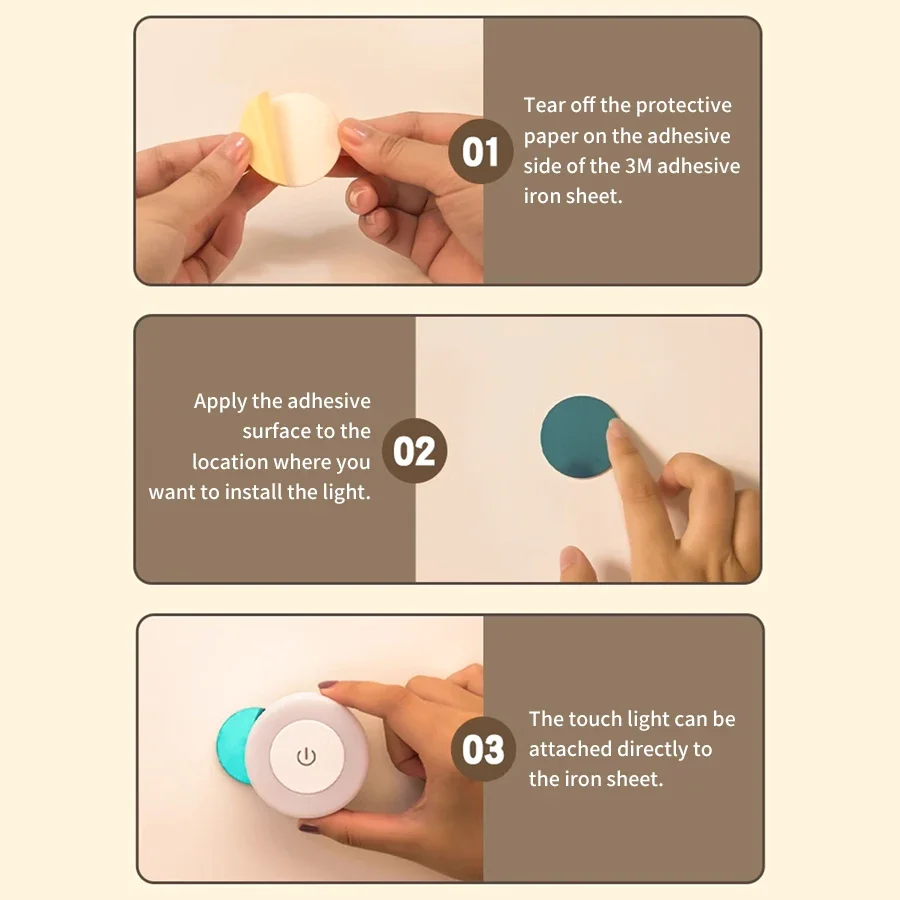 01

Tear off the protective paper on the adhesive side of the 3M adhesive iron sheet.

Apply the adhesive surface to the location where you want to install the light.

02

03

The touch light can be attached directly to the iron sheet.