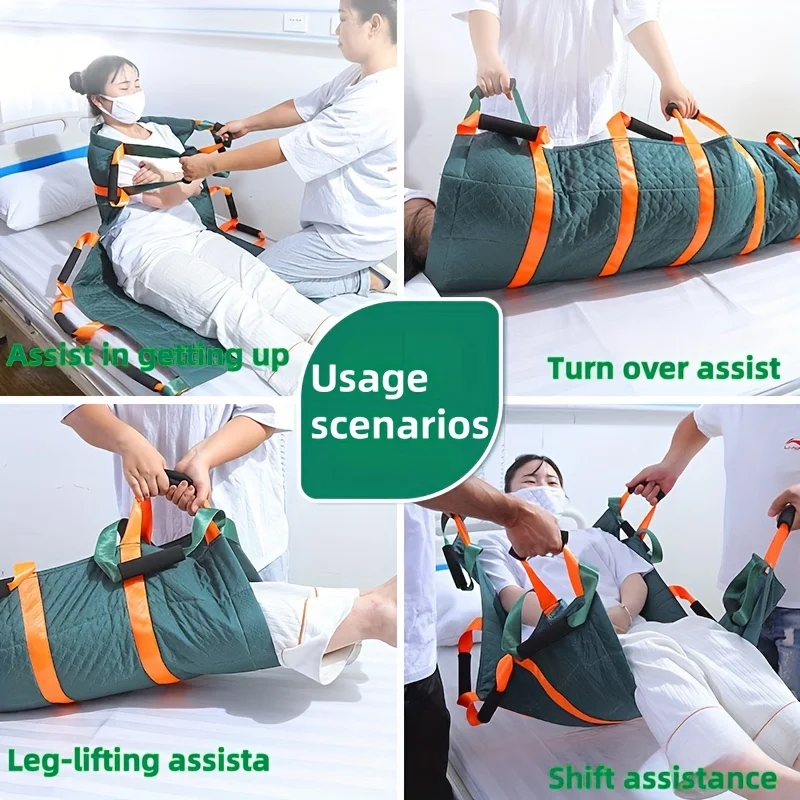 Assist in getting up

Turn over assist

Usage scenarios

Leg-lifting assista

Shift assistance