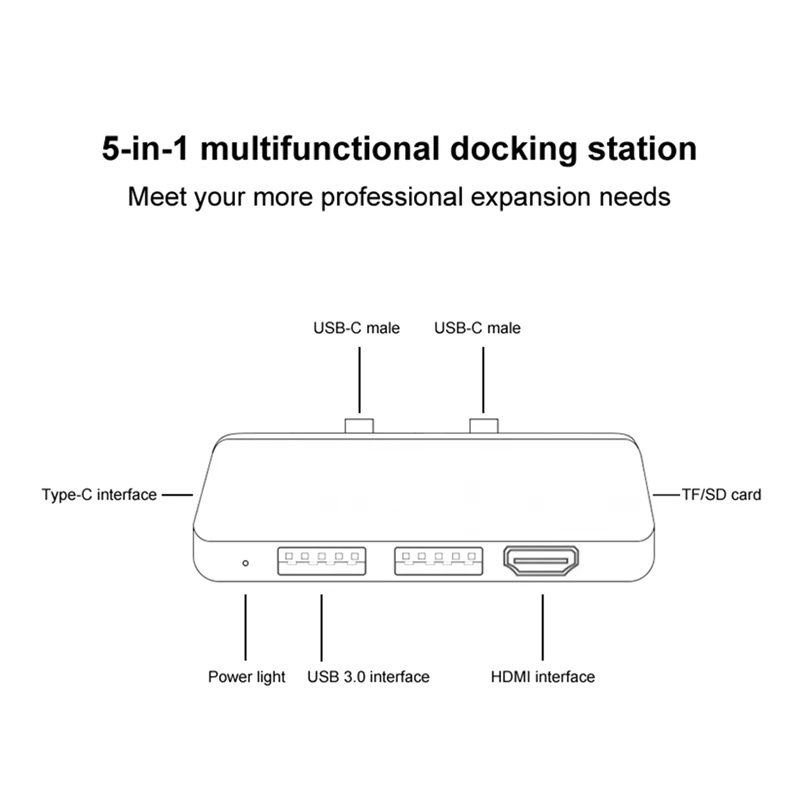 5-in-1 multifunctional docking station

Meet your more professional expansion needs

USB-C male

USB-C male

Type-C interface

TF/SD card

Power light

USB 3.0 interface

HDMI interface