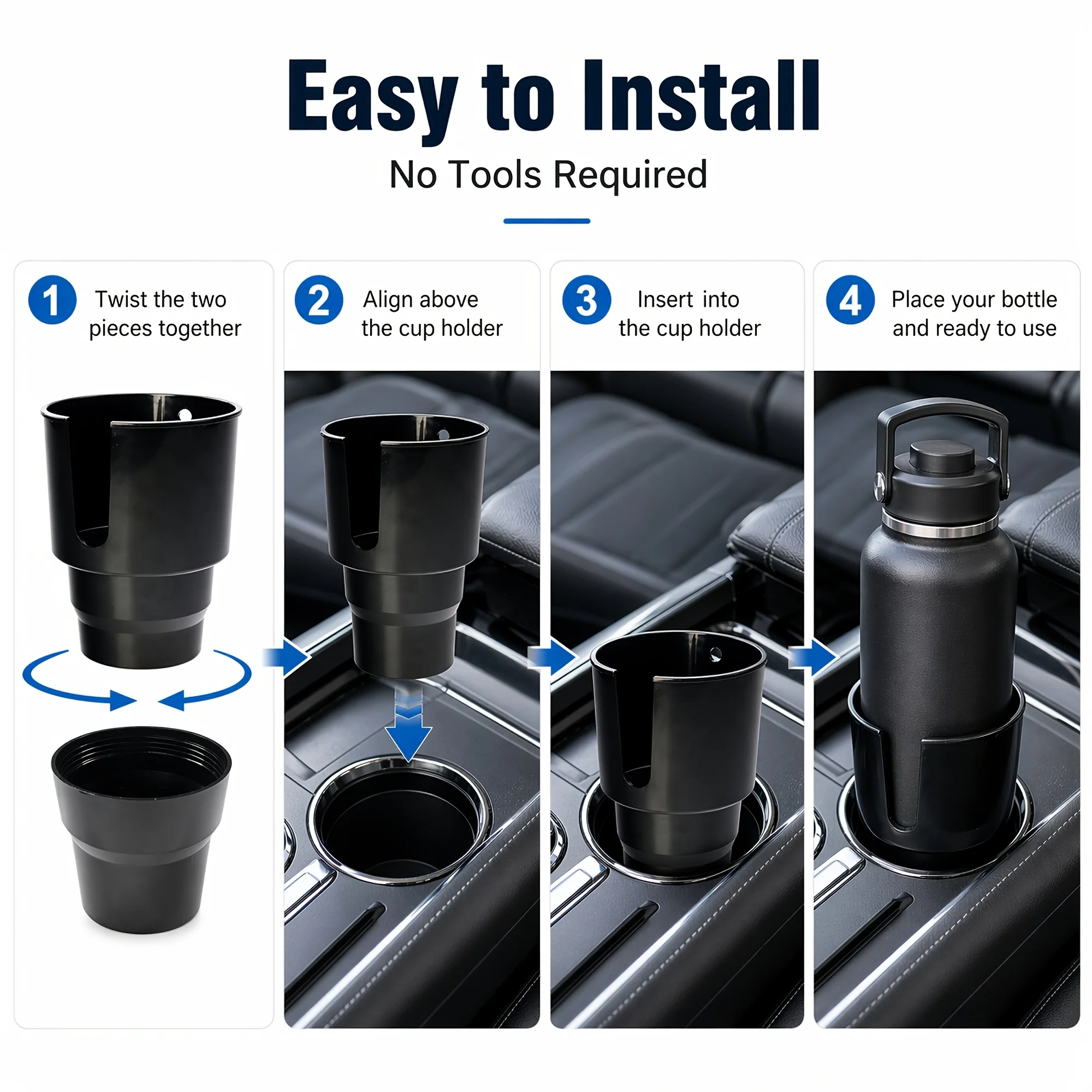 Easy to Install

No Tools Required

1 Twist the two pieces together

2 Align above the cup holder

3 Insert into the cup holder

4 Place your bottle and ready to use