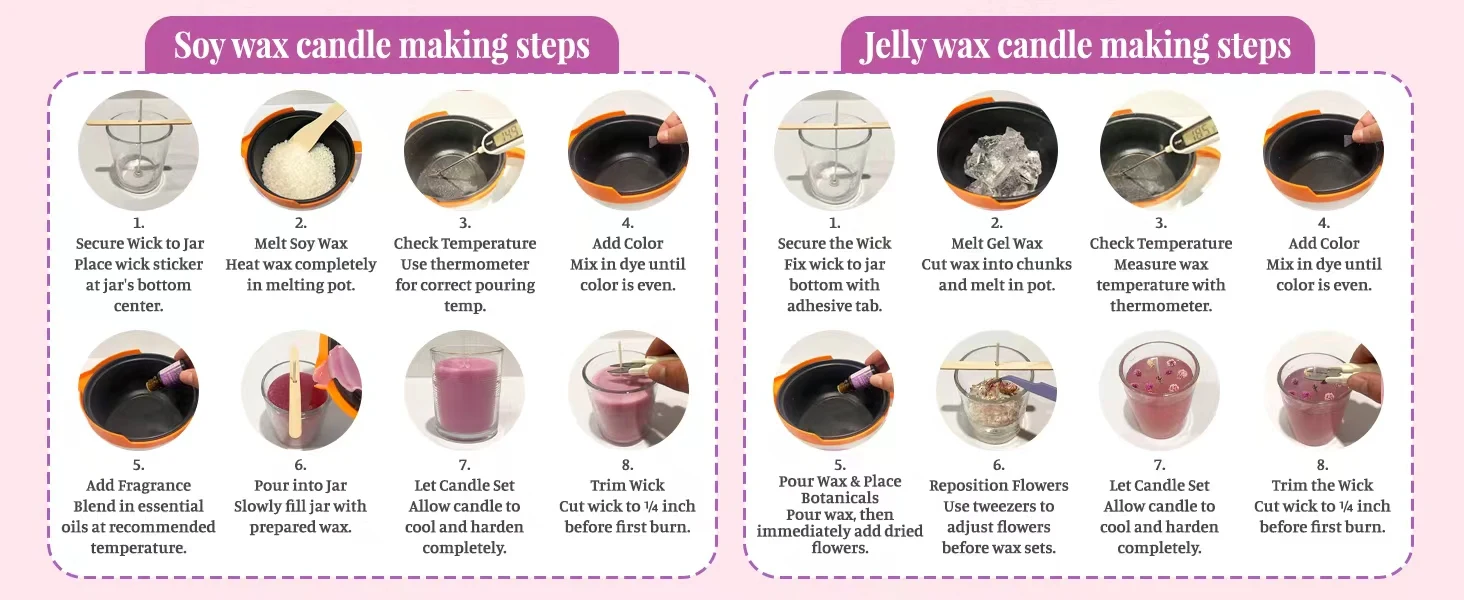 Soy wax candle making steps

1.
Secure Wick to Jar
Place wick sticker at jar's bottom center.

2.
Melt Soy Wax
Heat wax completely in melting pot.

3.
Check Temperature
Use thermometer for correct pouring temp.

4.
Add Color
Mix in dye until color is even.

5.
Add Fragrance
Blend in essential oils at recommended temperature.

6.
Pour into Jar
Slowly fill jar with prepared wax.

7.
Let Candle Set
Allow candle to cool and harden completely.

8.
Trim Wick
Cut wick to ¼ inch before first burn.

Jelly wax candle making steps

1.
Secure the Wick
Fix wick to jar bottom with adhesive tab.

2.
Melt Gel Wax
Cut wax into chunks and melt in pot.

3.
Check Temperature
Measure wax temperature with thermometer.

4.
Add Color
Mix in dye until color is even.

5.
Pour Wax & Place Botanicals
Pour wax, then immediately add dried flowers.

6.
Reposition Flowers
Use tweezers to adjust flowers before wax sets.

7.
Let Candle Set
Allow candle to cool and harden completely.

8.
Trim the Wick
Cut wick to ¼ inch before first burn.