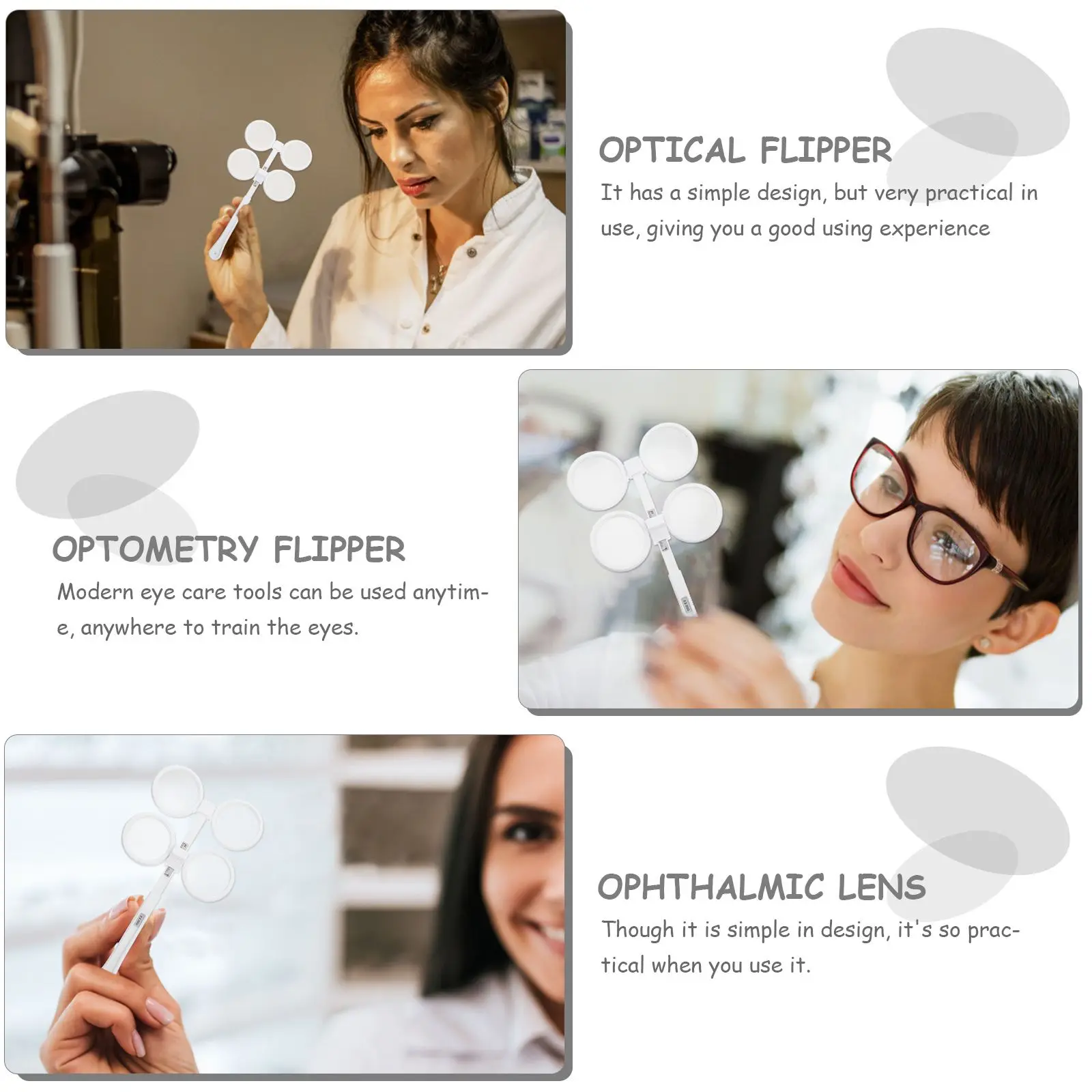 OPTICAL FLIPPER

It has a simple design, but very practical in use, giving you a good using experience

OPTOMETRY FLIPPER

Modern eye care tools can be used anytime, anywhere to train the eyes.

OPHTHALMIC LENS

Though it is simple in design, it's so practical when you use it.