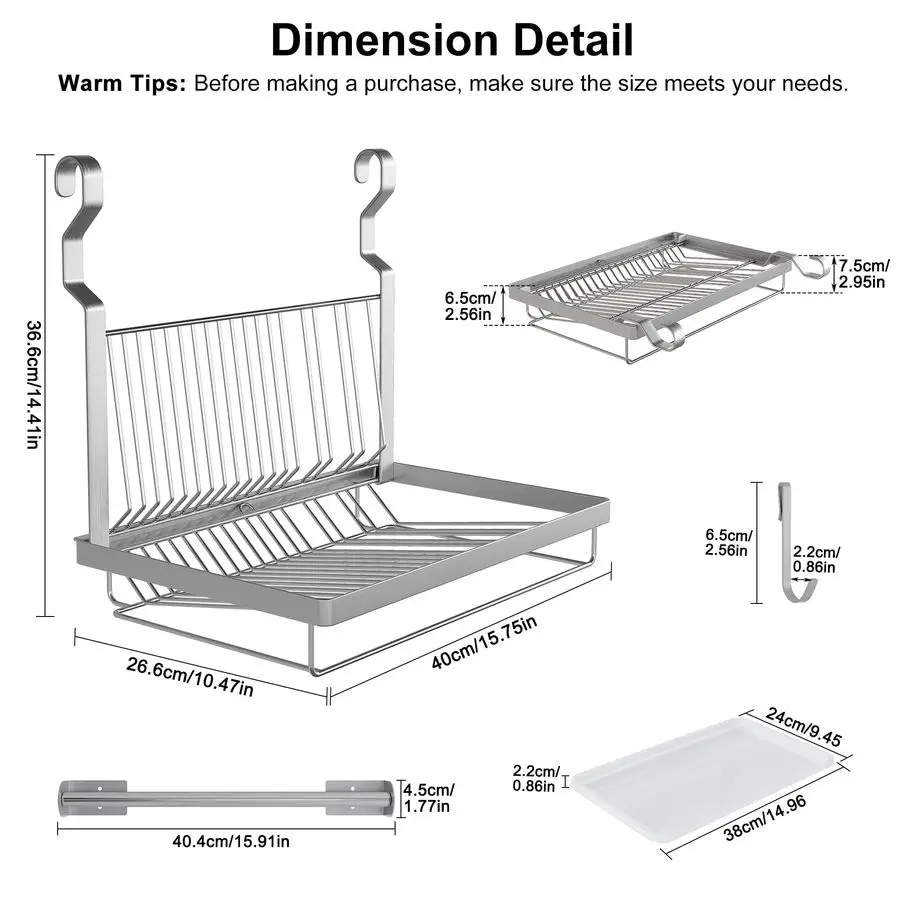 Dimension Detail

Warm Tips: Before making a purchase, make sure the size meets your needs.

36.6cm/14.41in

26.6cm/10.47in

40cm/15.75in

6.5cm/ 2.56in

7.5cm/ 2.95in

6.5cm/ 2.56in

2.2cm/ 0.86in

4.5cm/ 1.77in

40.4cm/15.91in

2.2cm/ 0.86in

24cm/9.45

38cm/14.96