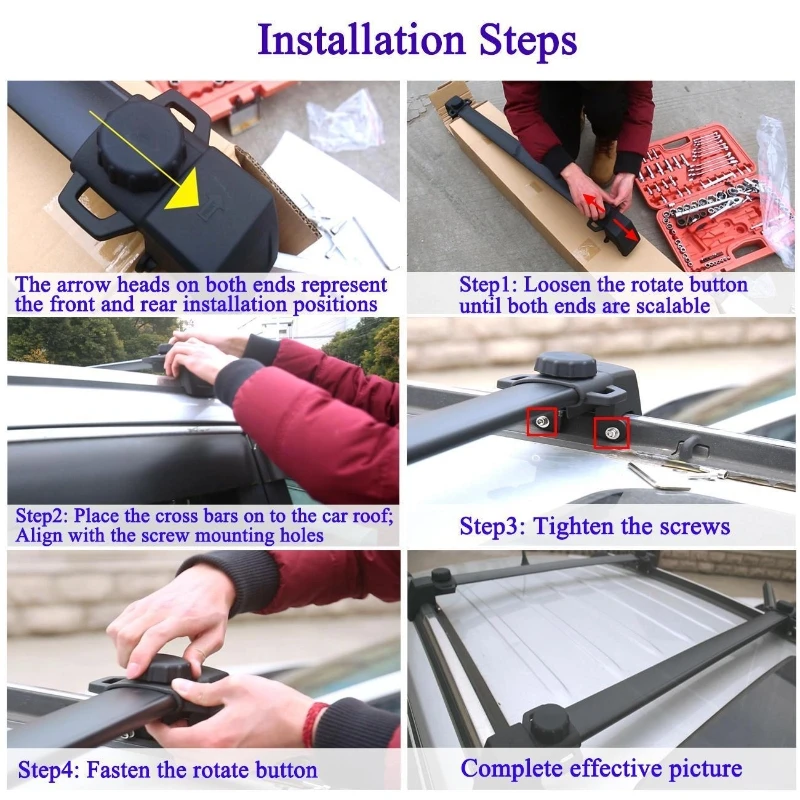 Installation Steps

The arrow heads on both ends represent the front and rear installation positions

Step1: Loosen the rotate button until both ends are scalable

Step2: Place the cross bars on to the car roof; Align with the screw mounting holes

Step3: Tighten the screws

Step4: Fasten the rotate button

Complete effective picture