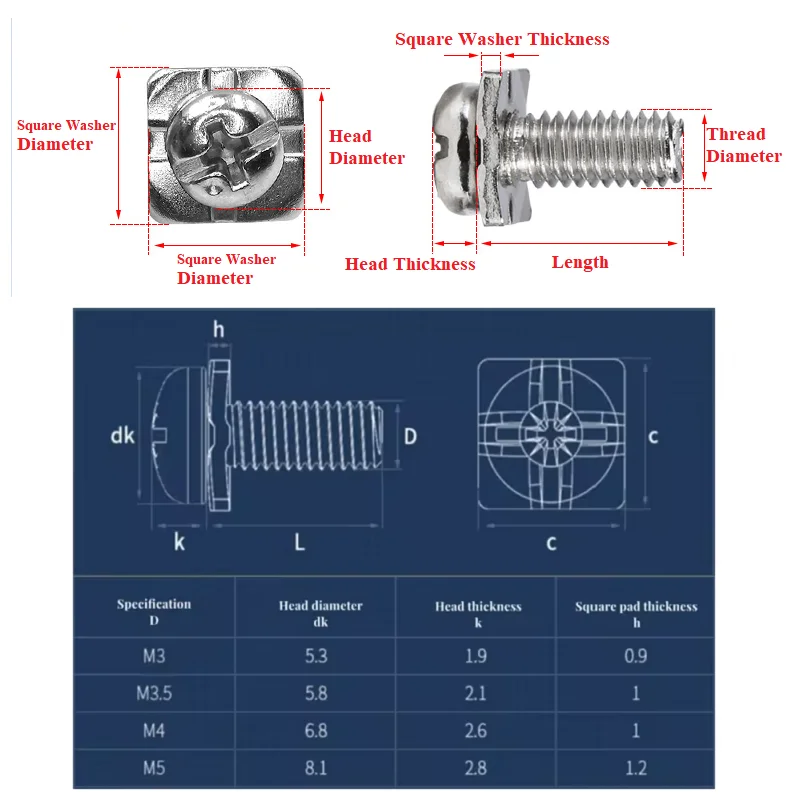 Square Washer Diameter

Head Diameter

Square Washer Diameter

Square Washer Thickness

Thread Diameter

Head Thickness

Length

h

dk

D

k

L

c

c

| Specification D | Head diameter dk | Head thickness k | Square pad thickness h |
|---|---|---|---|
| M3 | 5.3 | 1.9 | 0.9 |
| M3.5 | 5.8 | 2.1 | 1 |
| M4 | 6.8 | 2.6 | 1 |
| M5 | 8.1 | 2.8 | 1.2 |