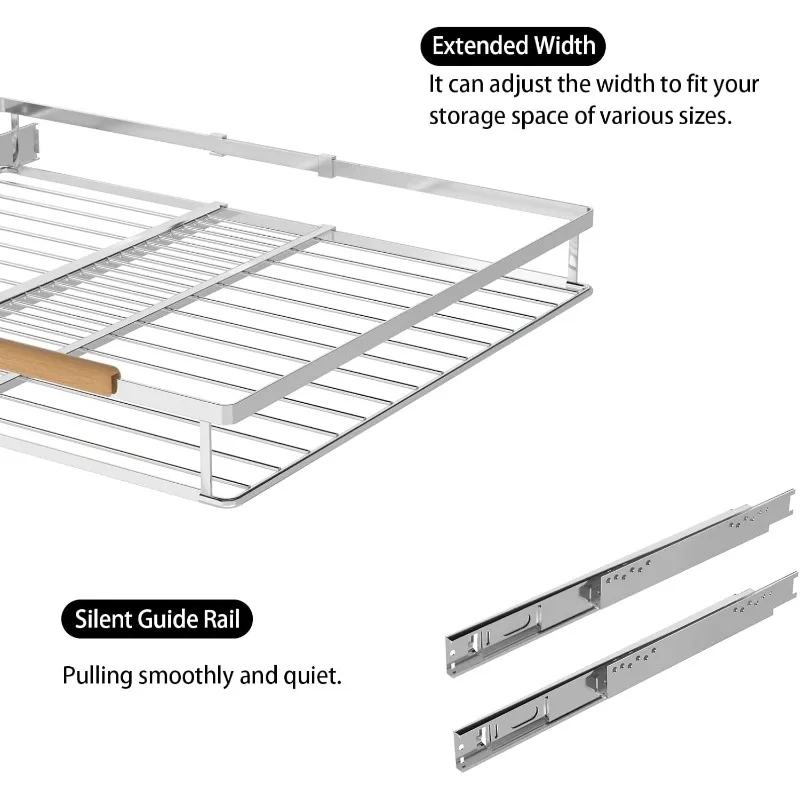 Extended Width

It can adjust the width to fit your storage space of various sizes.

Silent Guide Rail

Pulling smoothly and quiet.