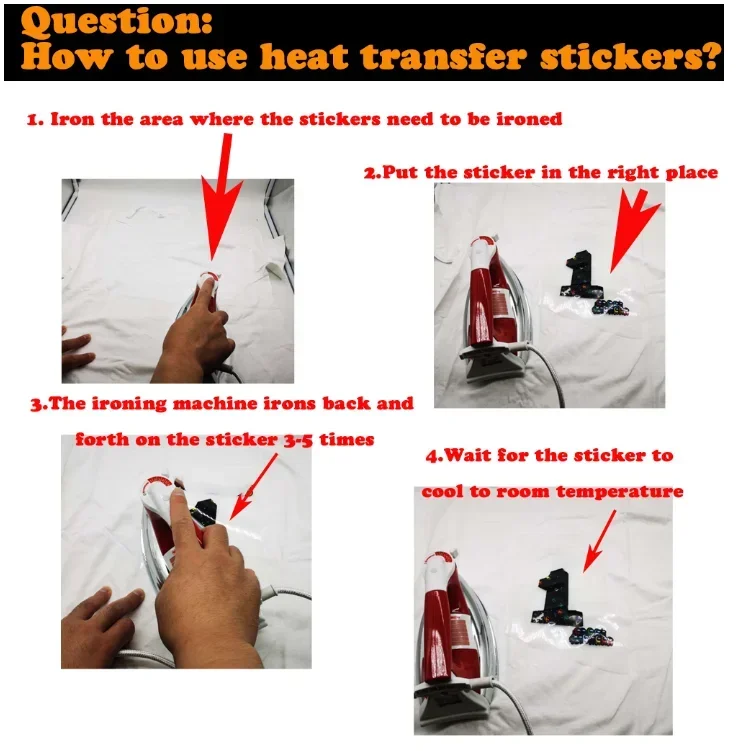 Question:
How to use heat transfer stickers?

1. Iron the area where the stickers need to be ironed

2.Put the sticker in the right place

3.The ironing machine irons back and forth on the sticker 3-5 times

4.Wait for the sticker to cool to room temperature