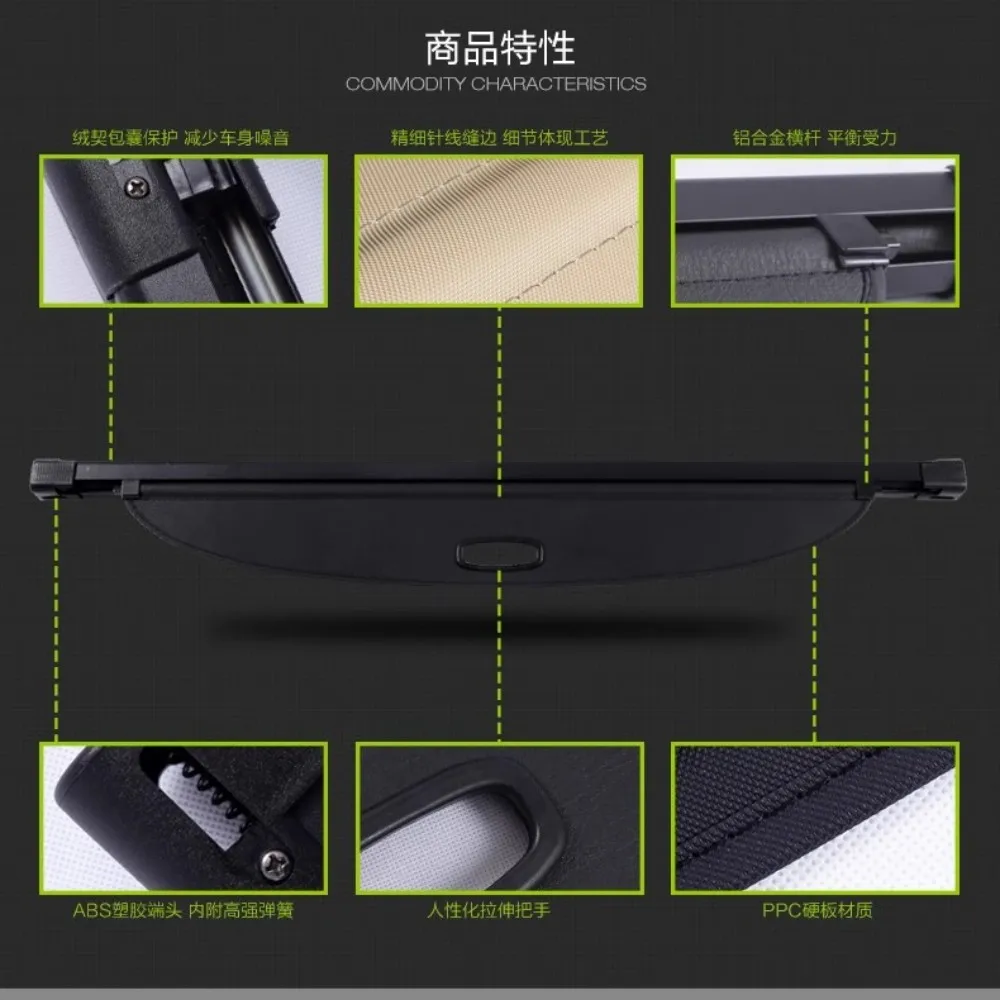 商品特性
COMMODITY CHARACTERISTICS

绒契包囊保护 减少车身噪音

精细针线缝边 细节体现工艺

铝合金横杆 平衡受力

ABS塑胶端头 内附高强弹簧

人性化拉伸把手

PPC硬板材质