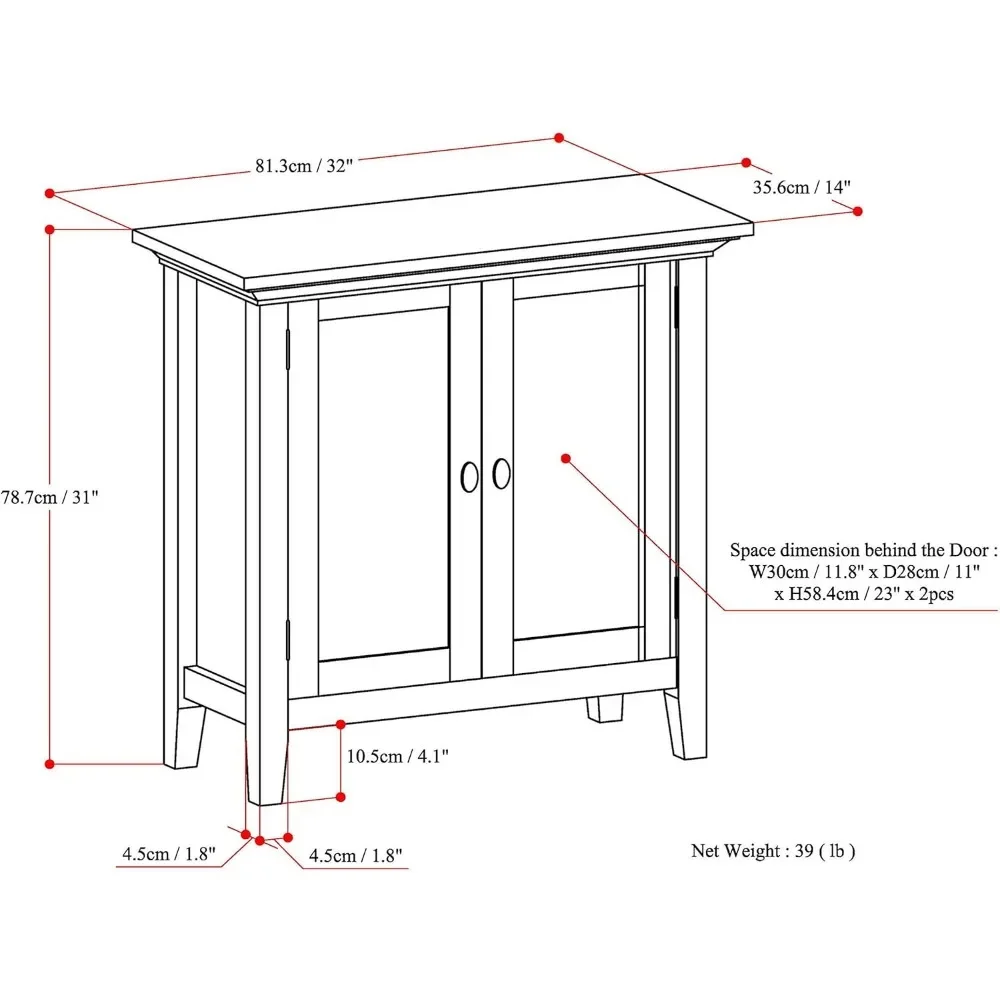 81.3cm / 32"

35.6cm / 14"

78.7cm / 31"

Space dimension behind the Door : W30cm / 11.8" x D28cm / 11" x H58.4cm / 23" x 2pcs

10.5cm / 4.1"

4.5cm / 1.8"

4.5cm / 1.8"

Net Weight : 39 ( lb )