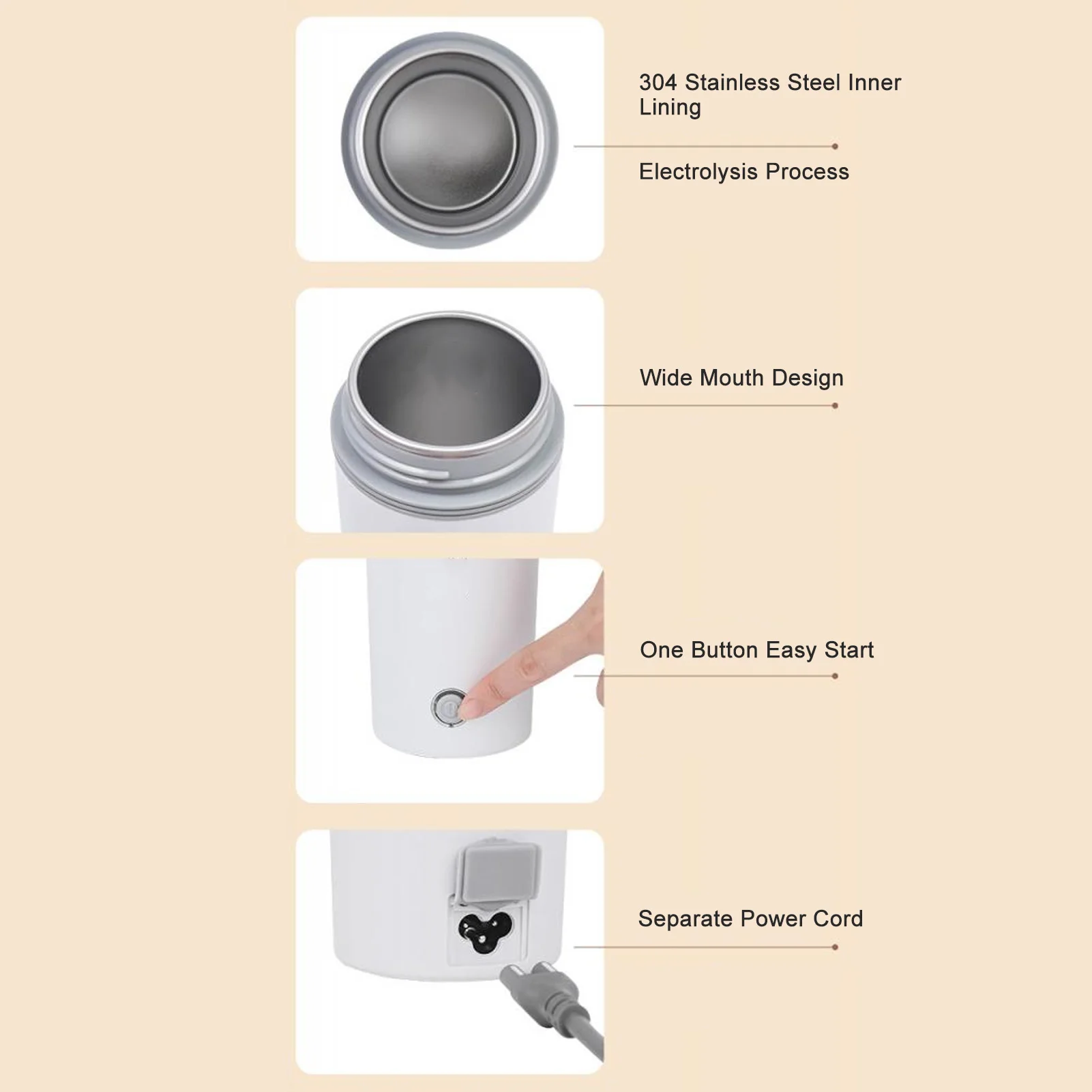 304 Stainless Steel Inner Lining

Electrolysis Process

Wide Mouth Design

One Button Easy Start

Separate Power Cord