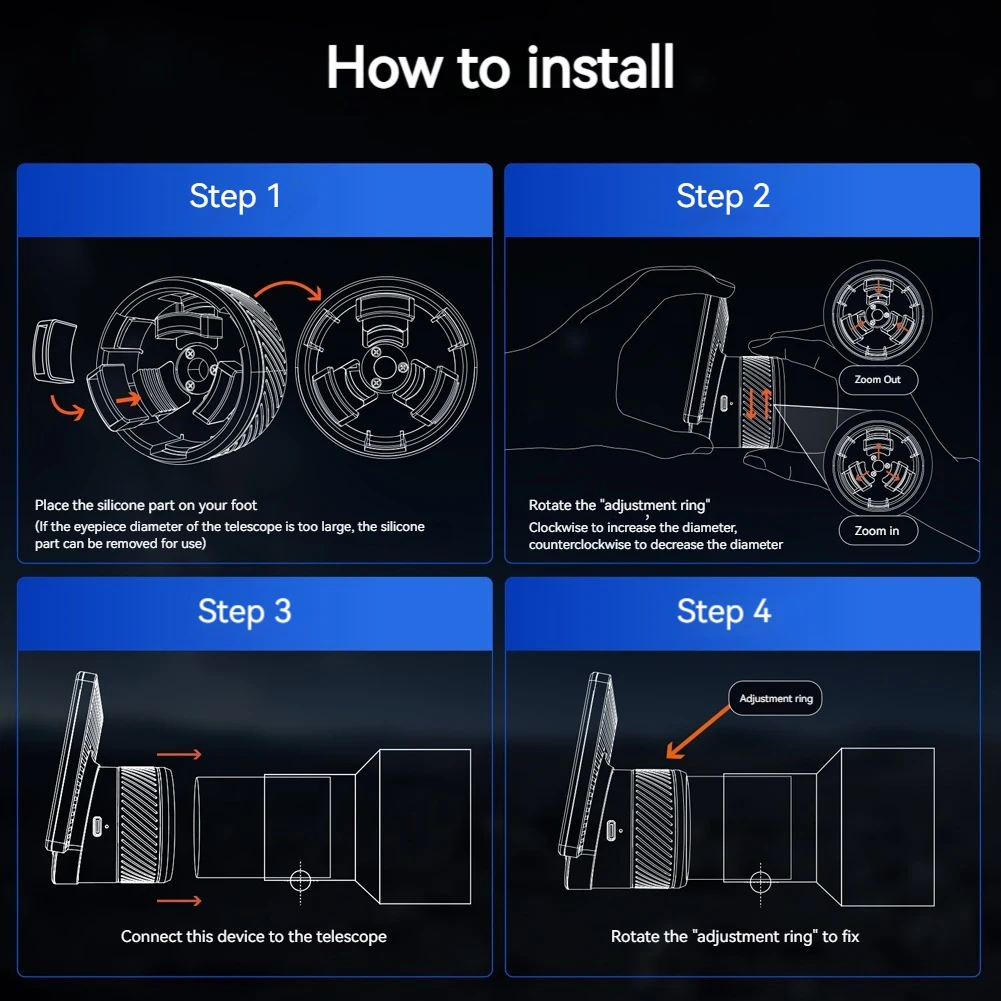 How to install

Step 1

Place the silicone part on your foot
(If the eyepiece diameter of the telescope is too large, the silicone part can be removed for use)

Step 2

Zoom Out

Zoom in

Rotate the "adjustment ring"
Clockwise to increase the diameter, counterclockwise to decrease the diameter

Step 3

Connect this device to the telescope

Step 4

Adjustment ring

Rotate the "adjustment ring" to fix