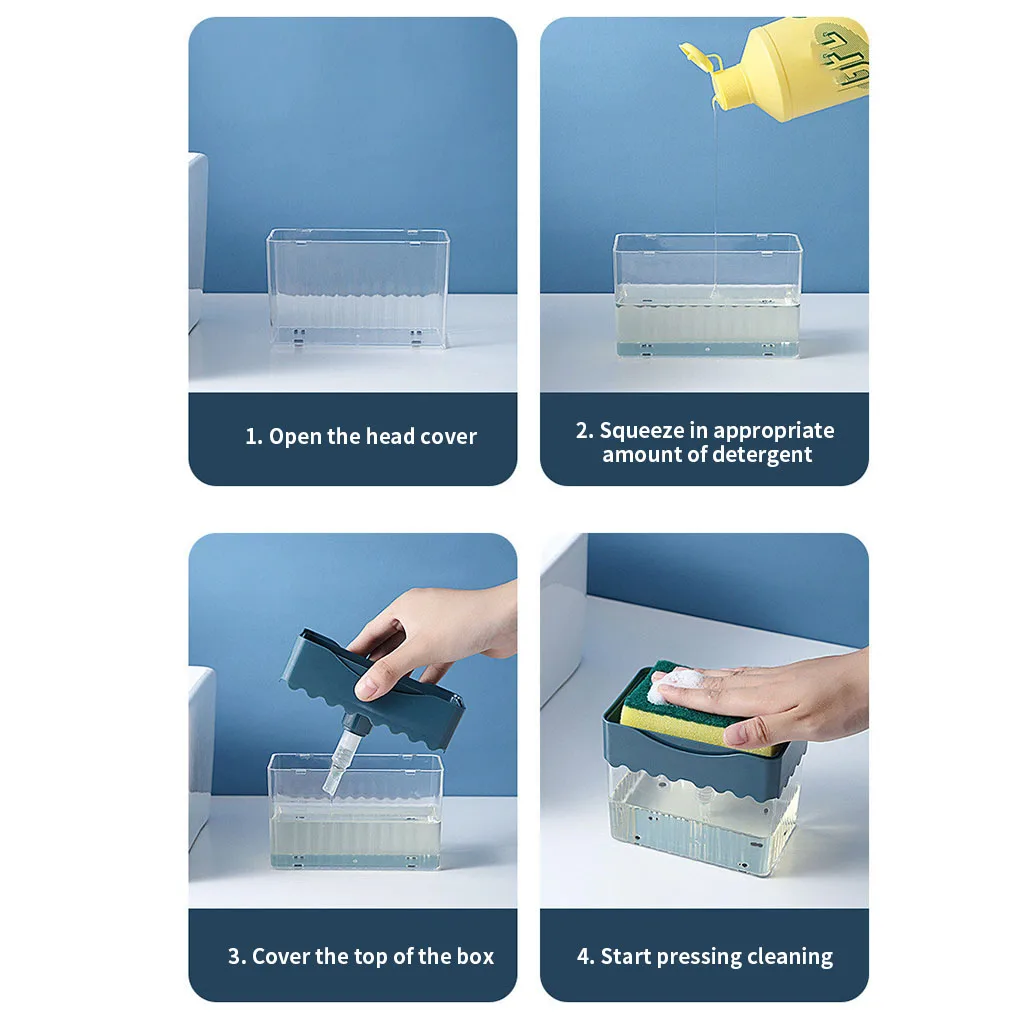 1. Open the head cover

2. Squeeze in appropriate amount of detergent

3. Cover the top of the box

4. Start pressing cleaning