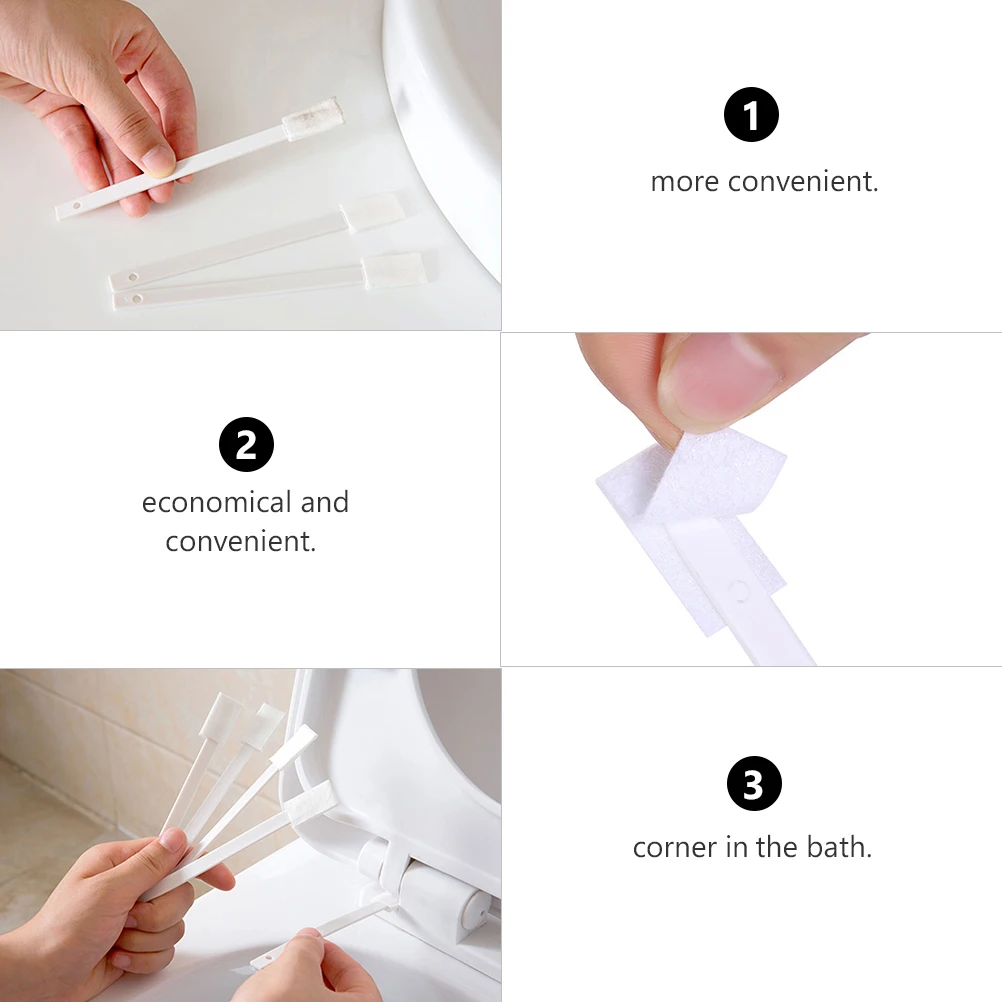 1
more convenient.

2
economical and convenient.

3
corner in the bath.