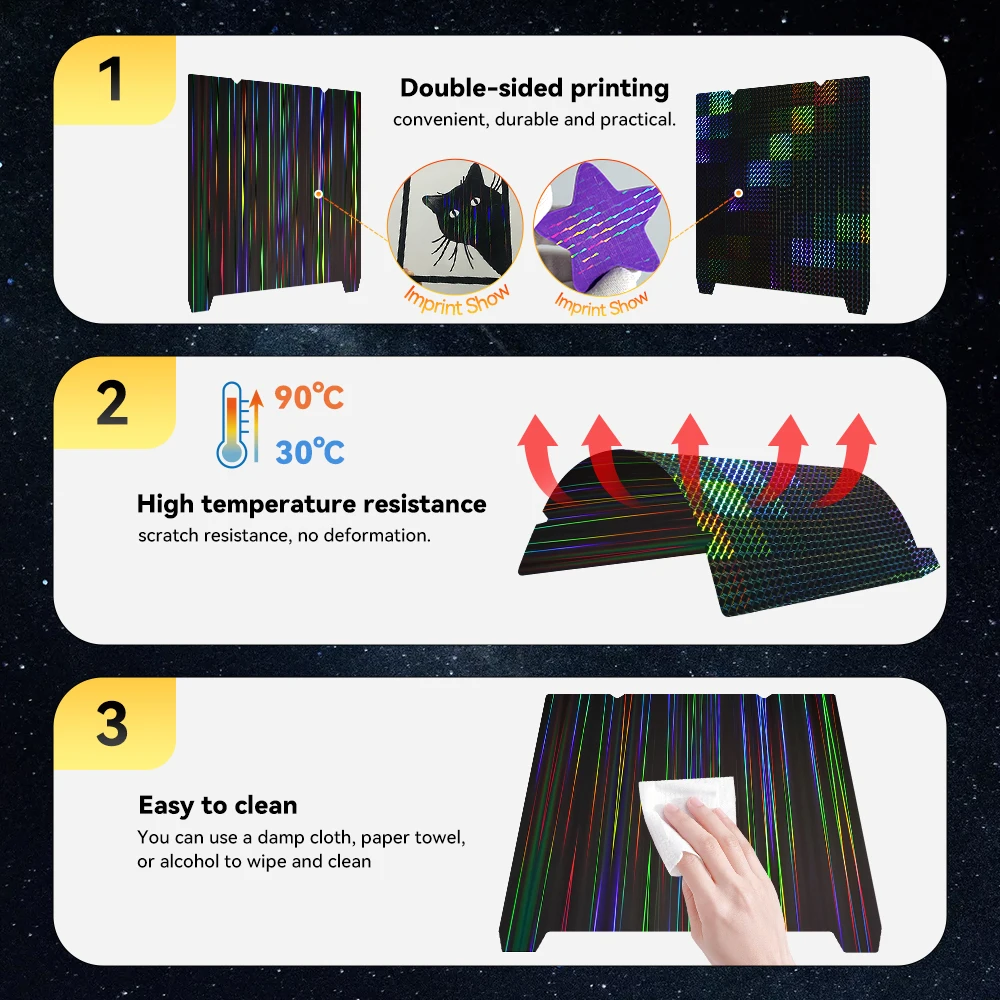 1

Double-sided printing
convenient, durable and practical.

Imprint Show

Imprint Show

2

90°C
30°C

High temperature resistance
scratch resistance, no deformation.

3

Easy to clean
You can use a damp cloth, paper towel, or alcohol to wipe and clean