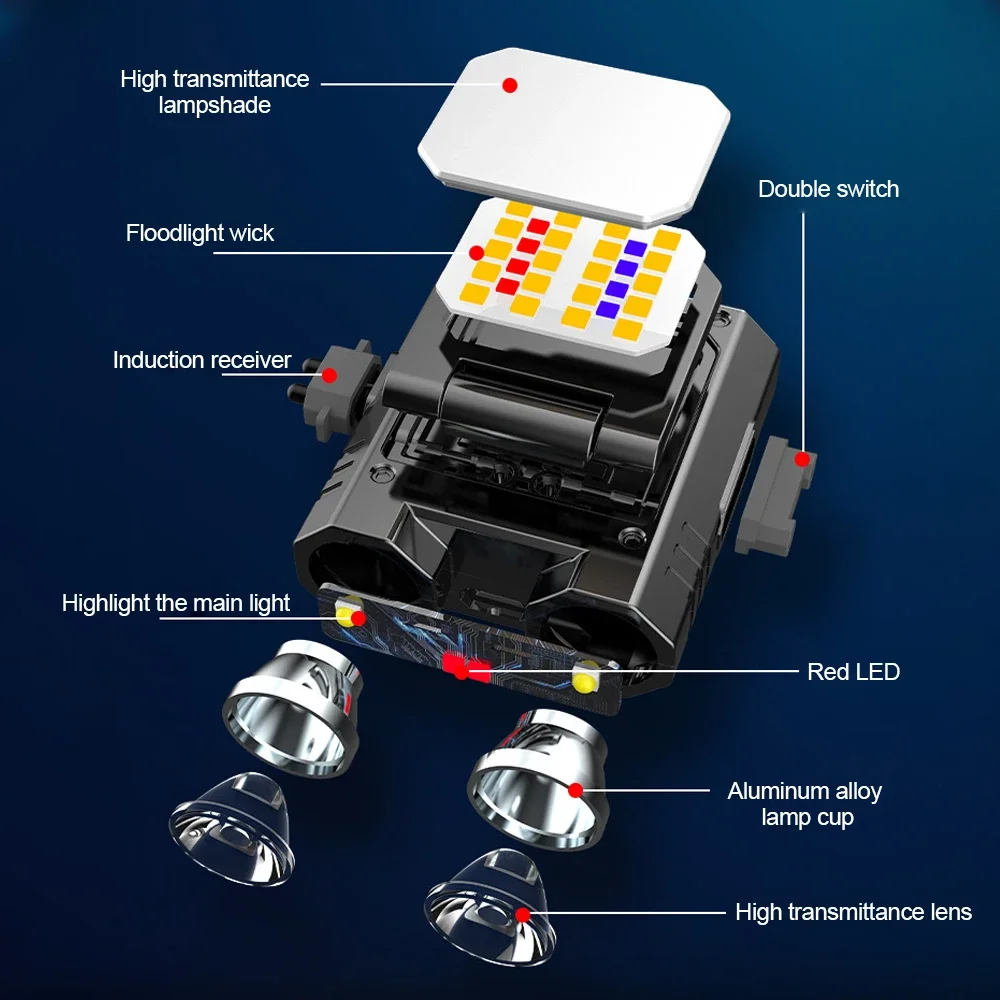 High transmittance lampshade

Double switch

Floodlight wick

Induction receiver

Highlight the main light

Red LED

Aluminum alloy lamp cup

High transmittance lens