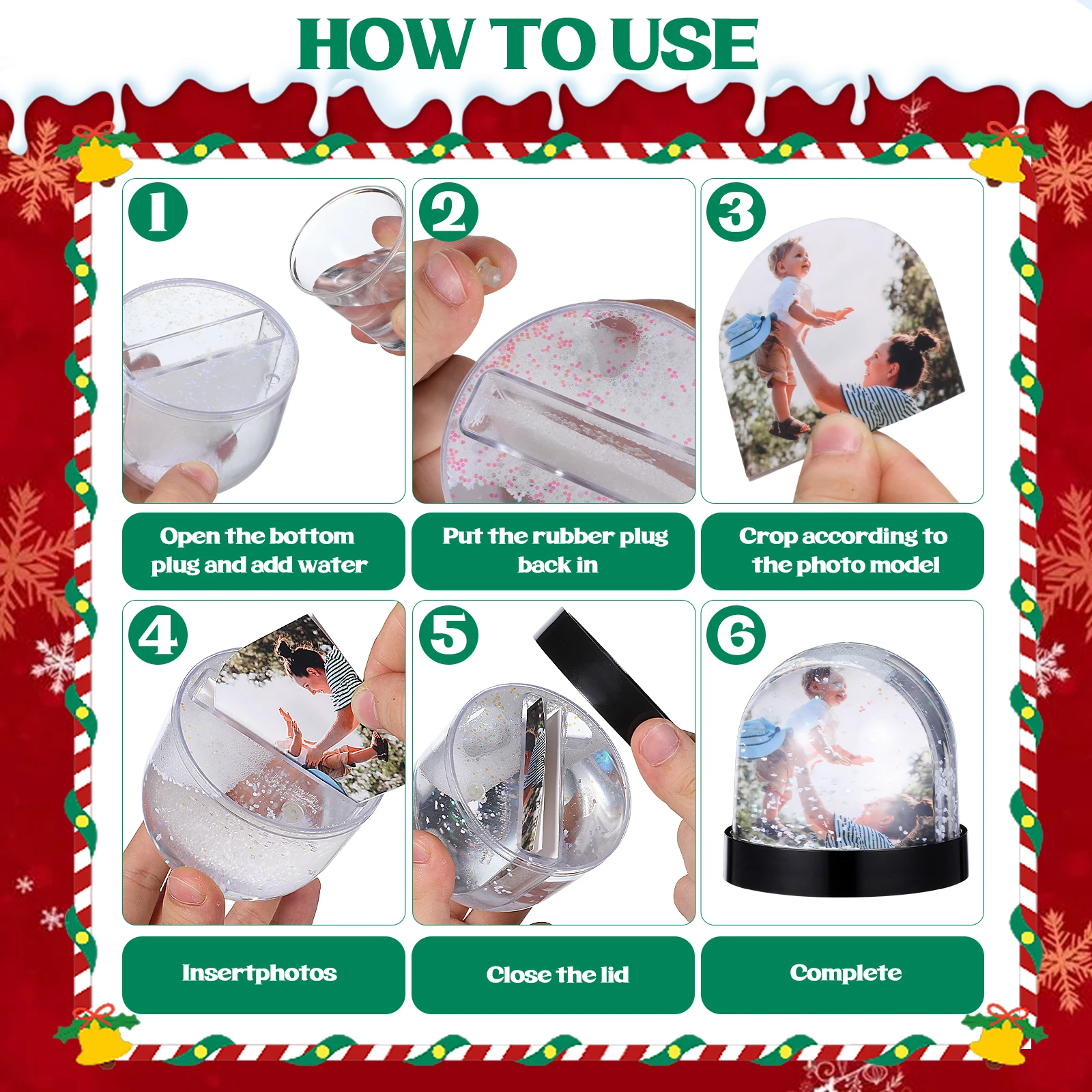 HOW TO USE

1

Open the bottom plug and add water

2

Put the rubber plug back in

3

Crop according to the photo model

4

Insertphotos

5

Close the lid

6

Complete