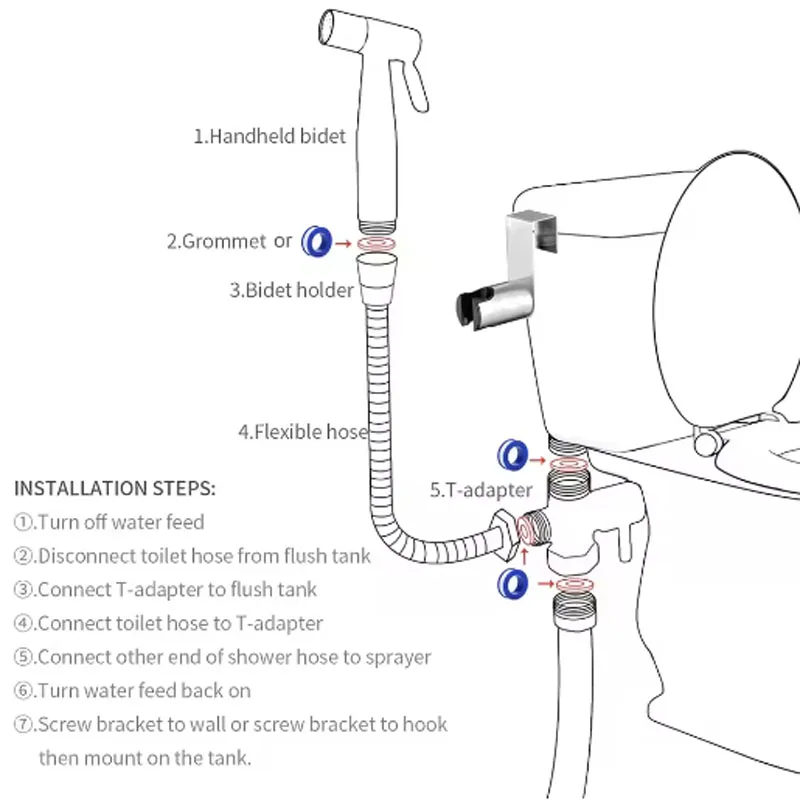 1.Handheld bidet

2.Grommet or

3.Bidet holder

4.Flexible hose

5.T-adapter

INSTALLATION STEPS:
①.Turn off water feed
②.Disconnect toilet hose from flush tank
③.Connect T-adapter to flush tank
④.Connect toilet hose to T-adapter
⑤.Connect other end of shower hose to sprayer
⑥.Turn water feed back on
⑦.Screw bracket to wall or screw bracket to hook then mount on the tank.