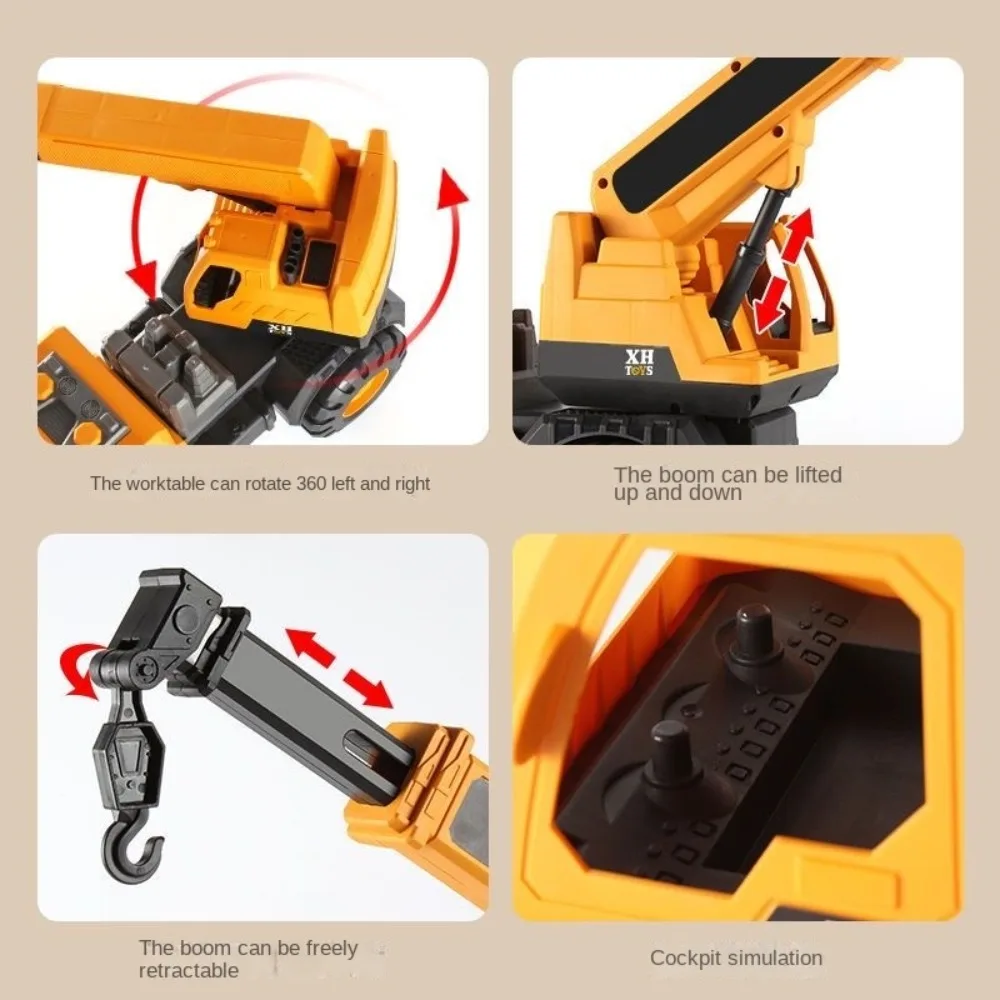 XH

XH
TOYS

The worktable can rotate 360 left and right

The boom can be lifted up and down

The boom can be freely retractable

Cockpit simulation