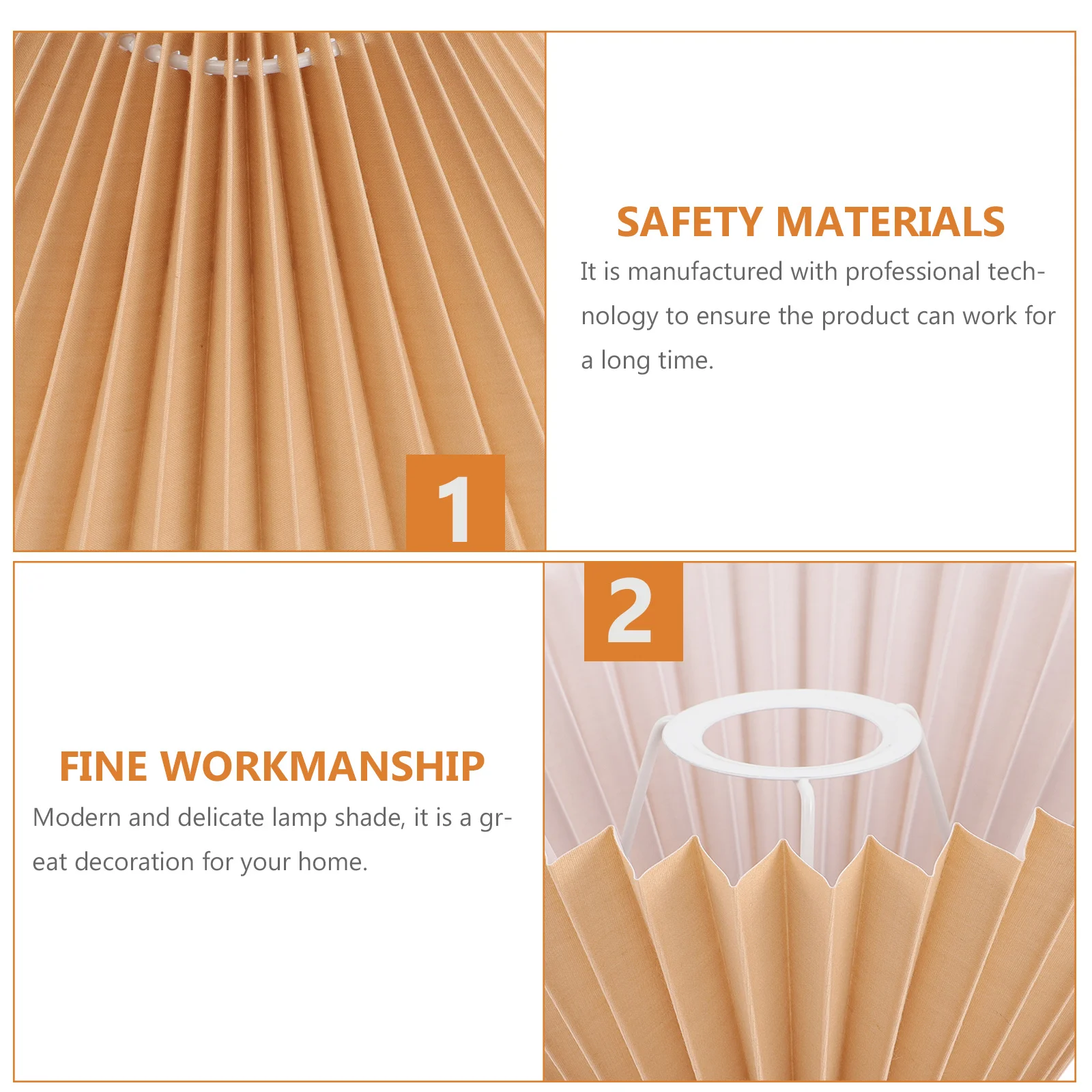 1

SAFETY MATERIALS

It is manufactured with professional technology to ensure the product can work for a long time.

2

FINE WORKMANSHIP

Modern and delicate lamp shade, it is a great decoration for your home.