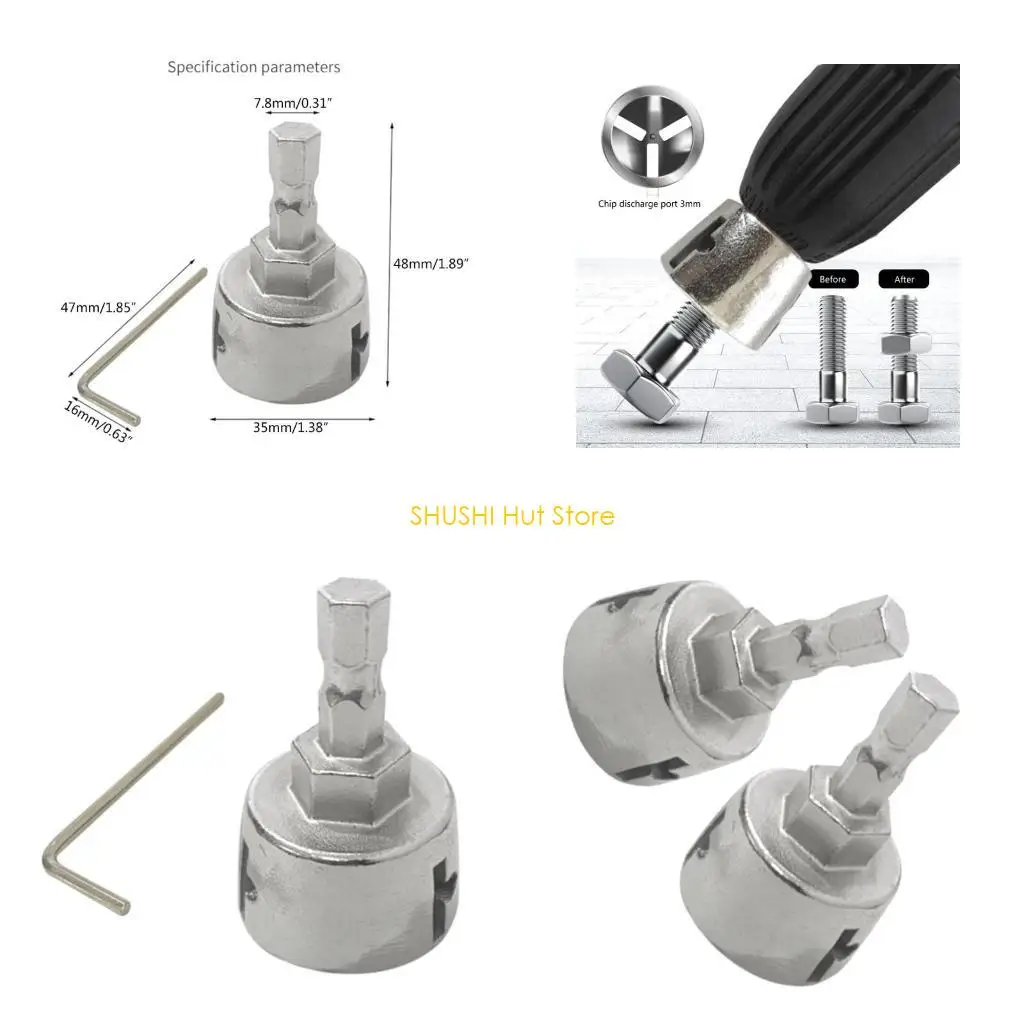 Specification parameters

7.8mm/0.31"

48mm/1.89"

47mm/1.85"

16mm/0.63"

35mm/1.38"

Chip discharge port 3mm

Before

After

SHUSHI Hut Store