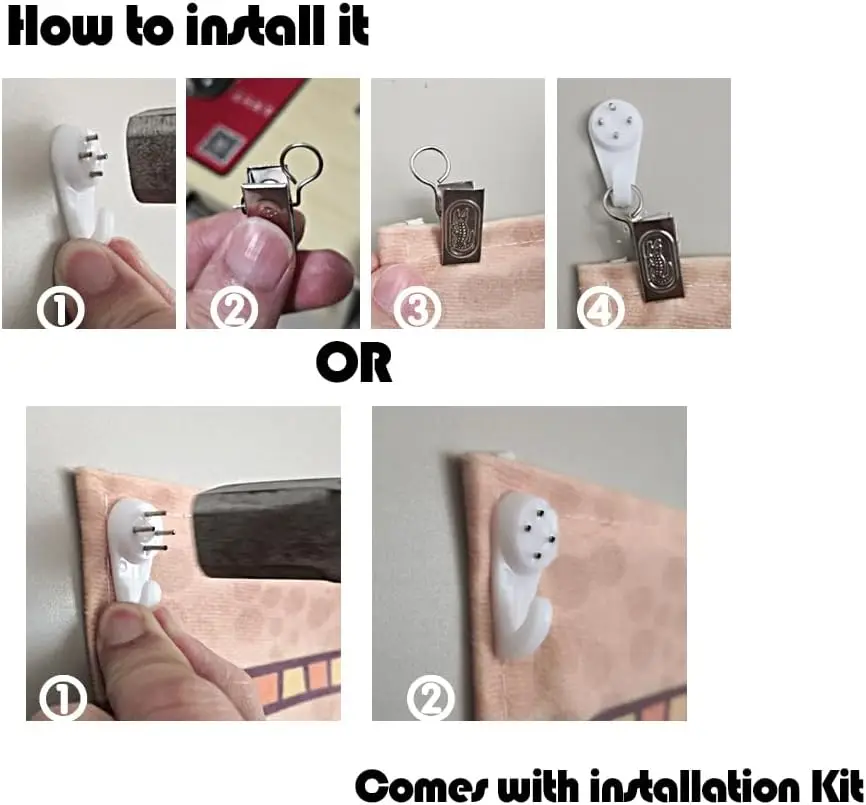 How to install it

①

②

③

④

OR

①

②

Comes with installation Kit