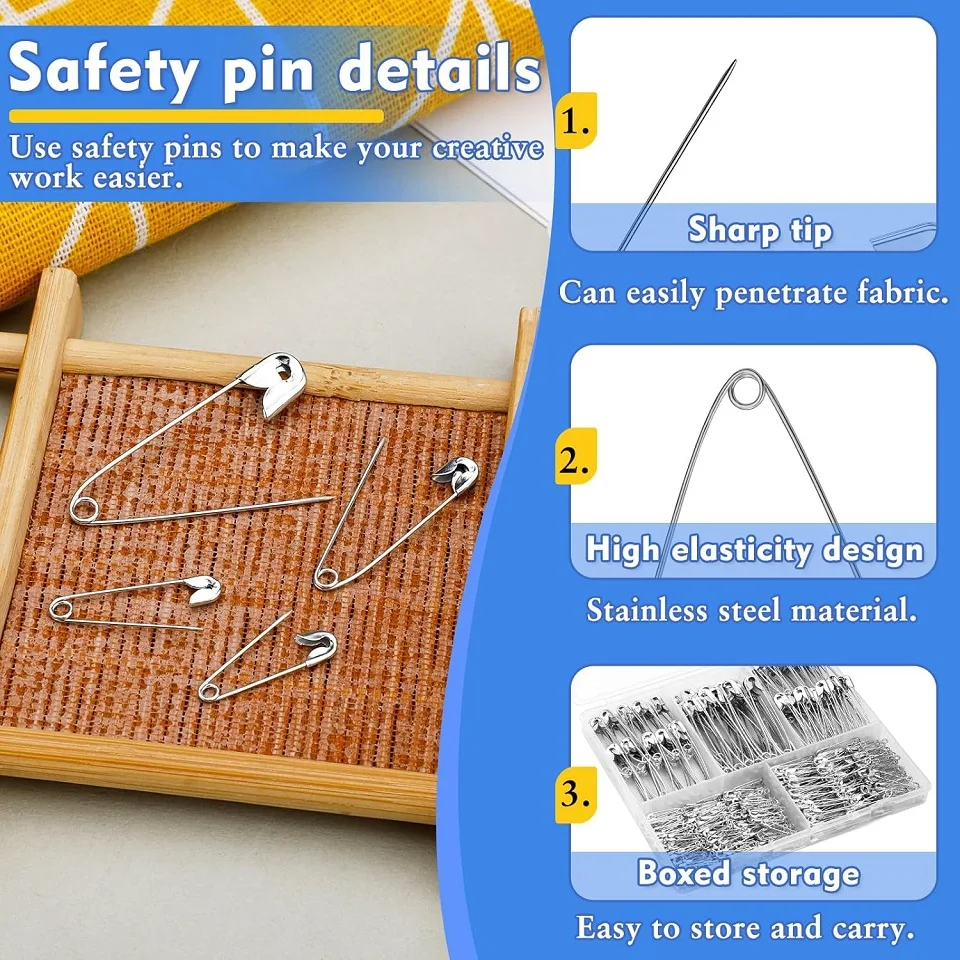 Safety pin details

Use safety pins to make your creative work easier.

1.

Sharp tip

Can easily penetrate fabric.

2.

High elasticity design

Stainless steel material.

3.

Boxed storage

Easy to store and carry.