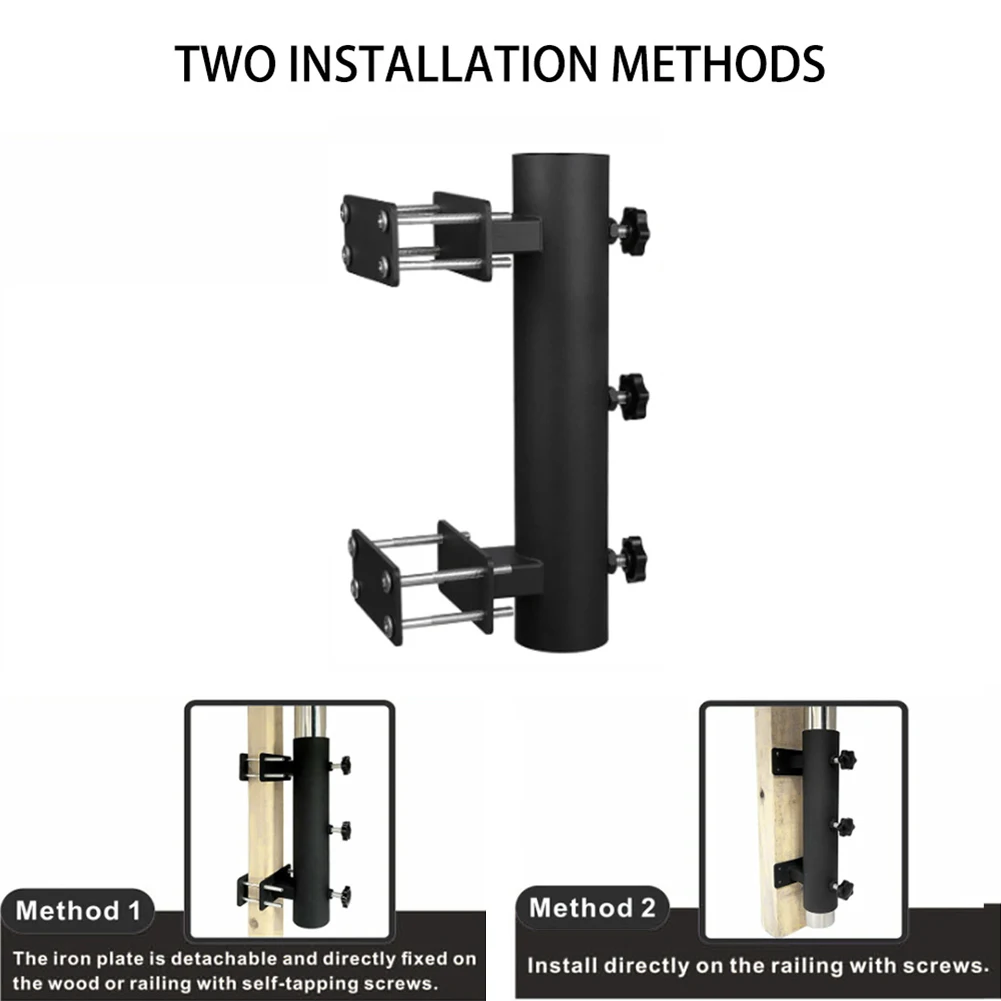 TWO INSTALLATION METHODS

Method 1

The iron plate is detachable and directly fixed on the wood or railing with self-tapping screws.

Method 2

Install directly on the railing with screws.