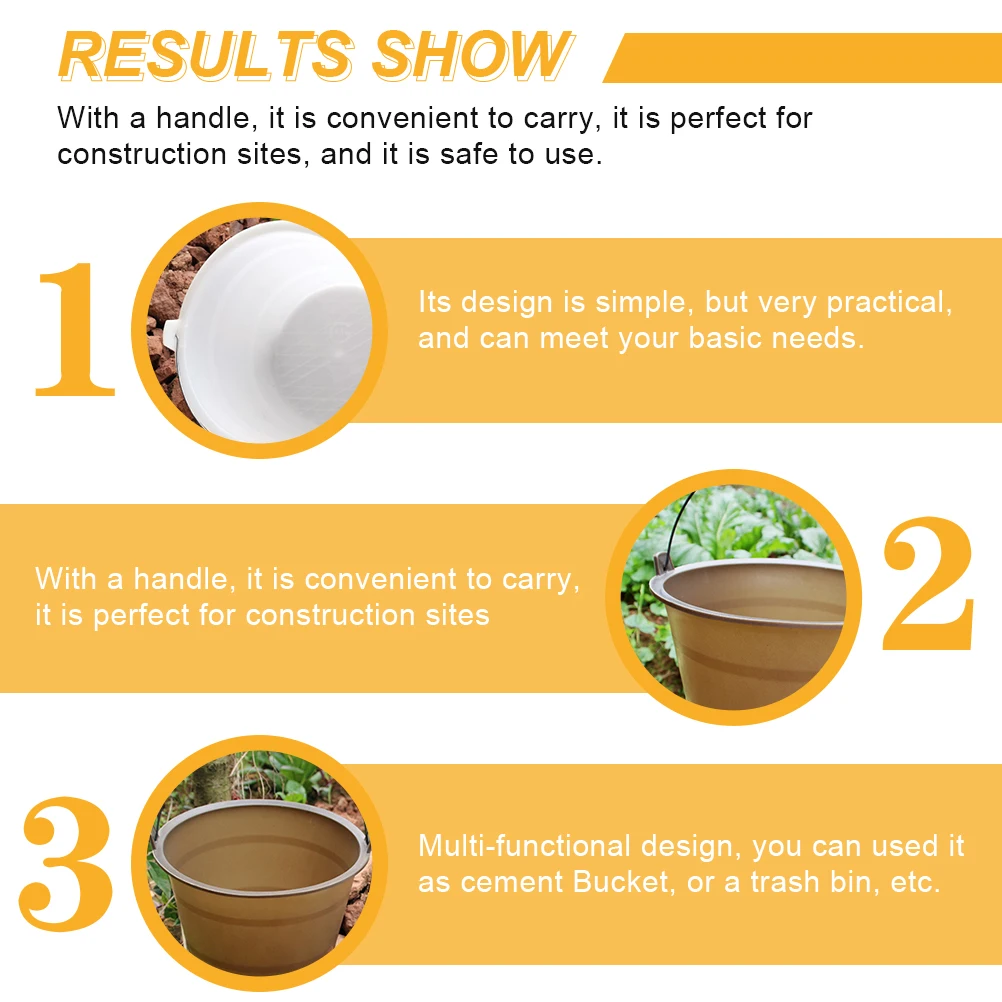 RESULTS SHOW

With a handle, it is convenient to carry, it is perfect for construction sites, and it is safe to use.

1

Its design is simple, but very practical, and can meet your basic needs.

With a handle, it is convenient to carry, it is perfect for construction sites

2

3

Multi-functional design, you can used it as cement Bucket, or a trash bin, etc.