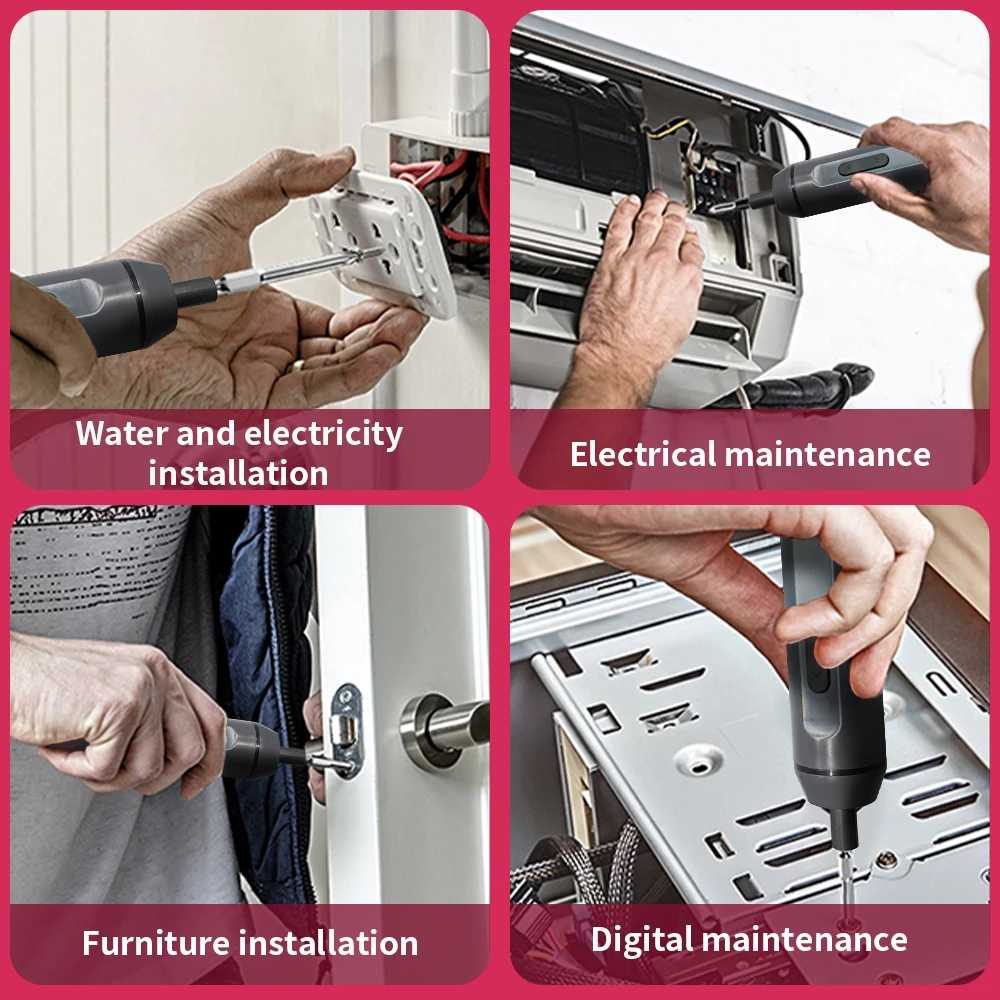 Water and electricity installation

Electrical maintenance

Furniture installation

Digital maintenance