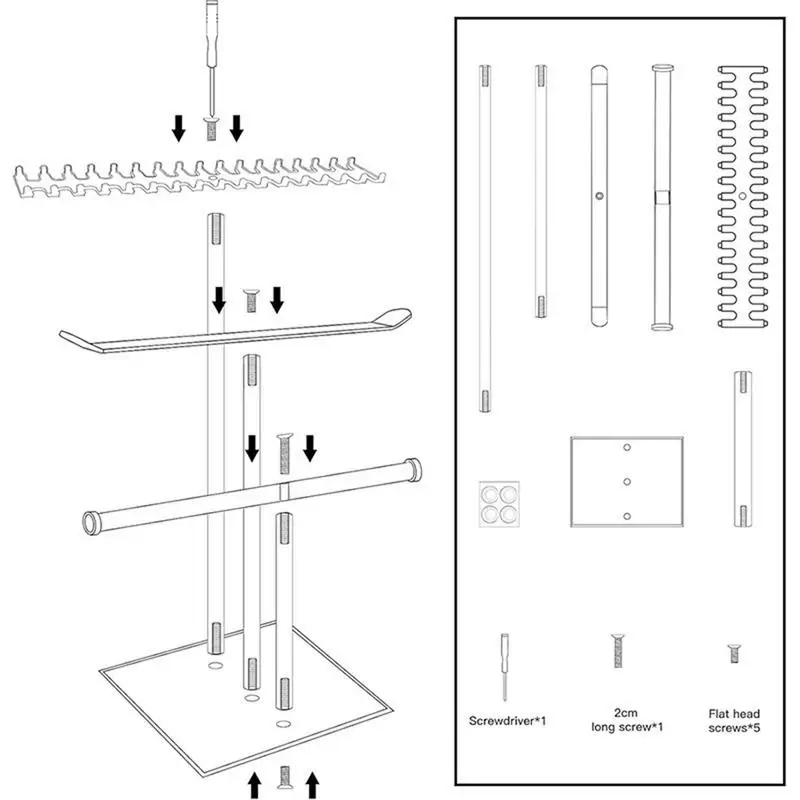 Screwdriver*1

2cm long screw*1

Flat head screws*5