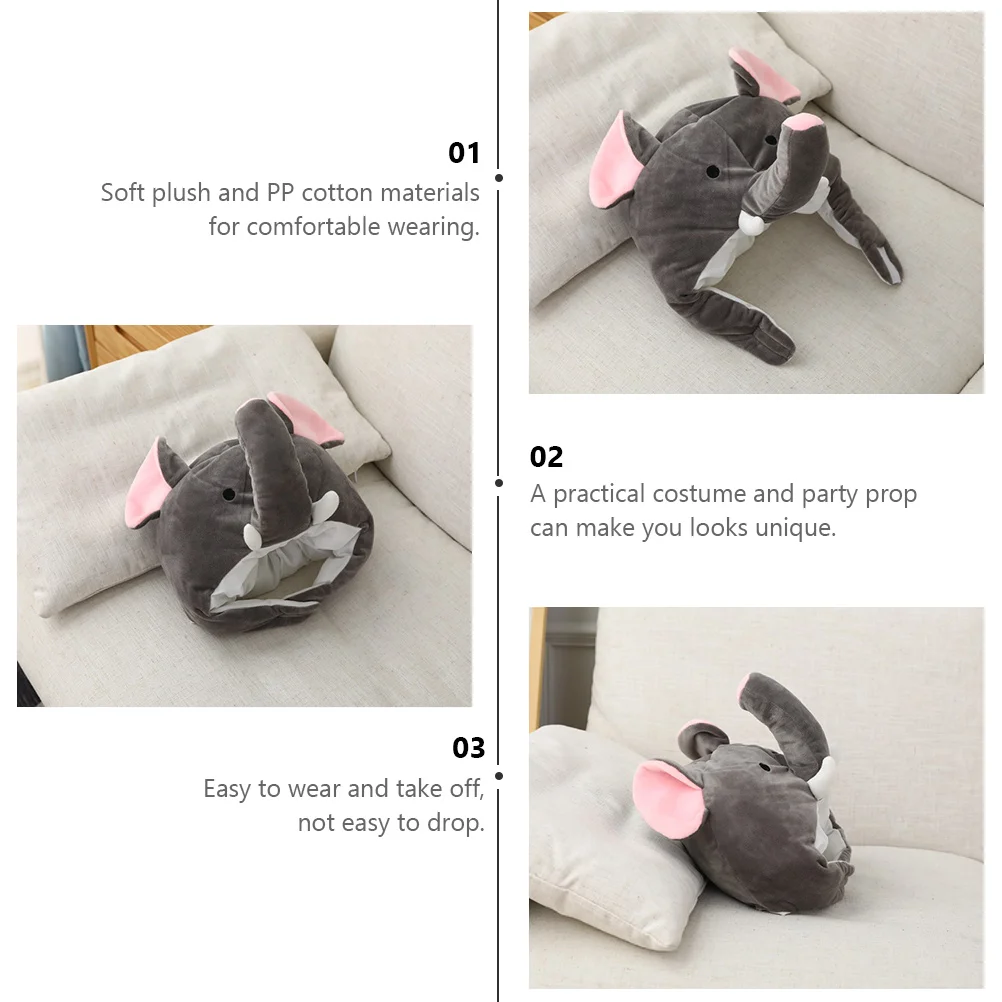 01
Soft plush and PP cotton materials for comfortable wearing.

02
A practical costume and party prop can make you looks unique.

03
Easy to wear and take off, not easy to drop.