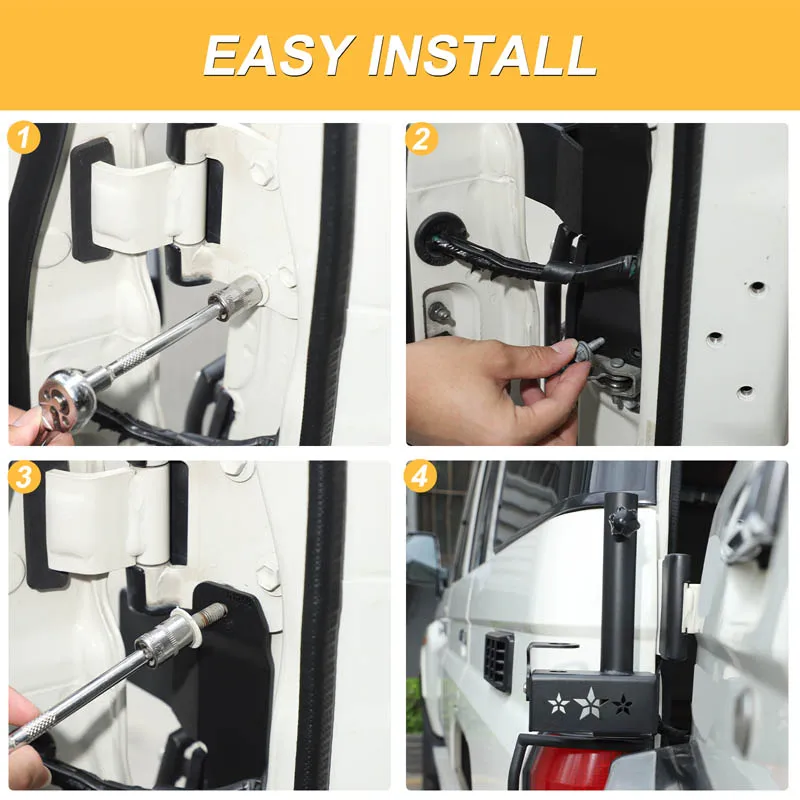 EASY INSTALL

1

2

3

4