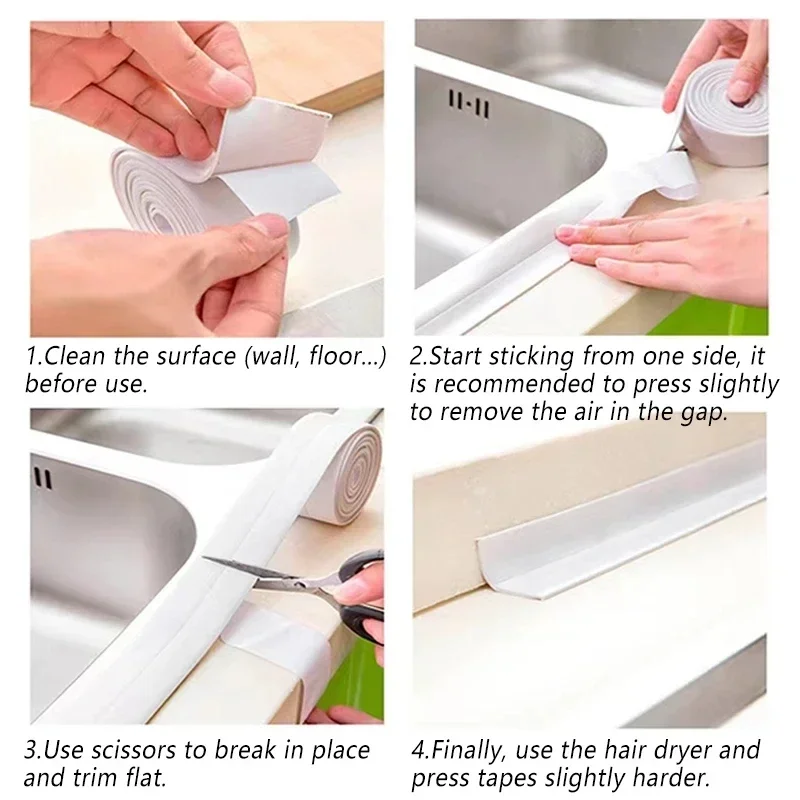 1.Clean the surface (wall, floor...) before use.

2.Start sticking from one side, it is recommended to press slightly to remove the air in the gap.

3.Use scissors to break in place and trim flat.

4.Finally, use the hair dryer and press tapes slightly harder.