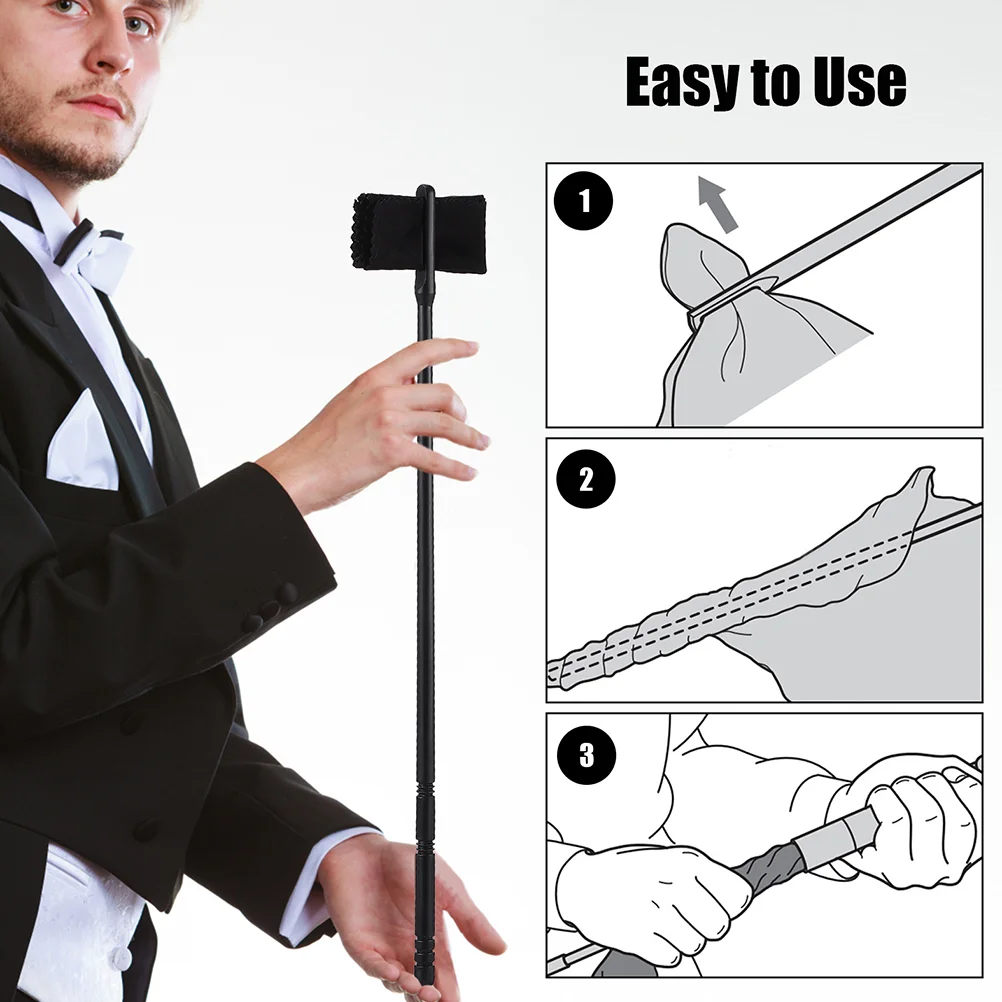 Easy to Use

1

2

3